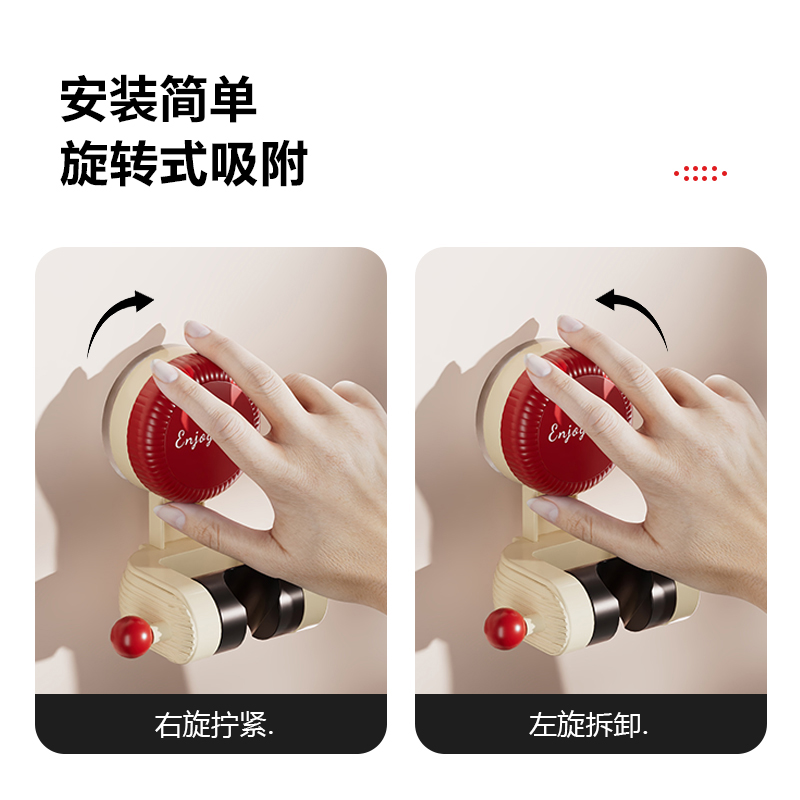 安装简单
旋转式吸附

Enjoy

右旋拧紧.

Enjoy

左旋拆卸.