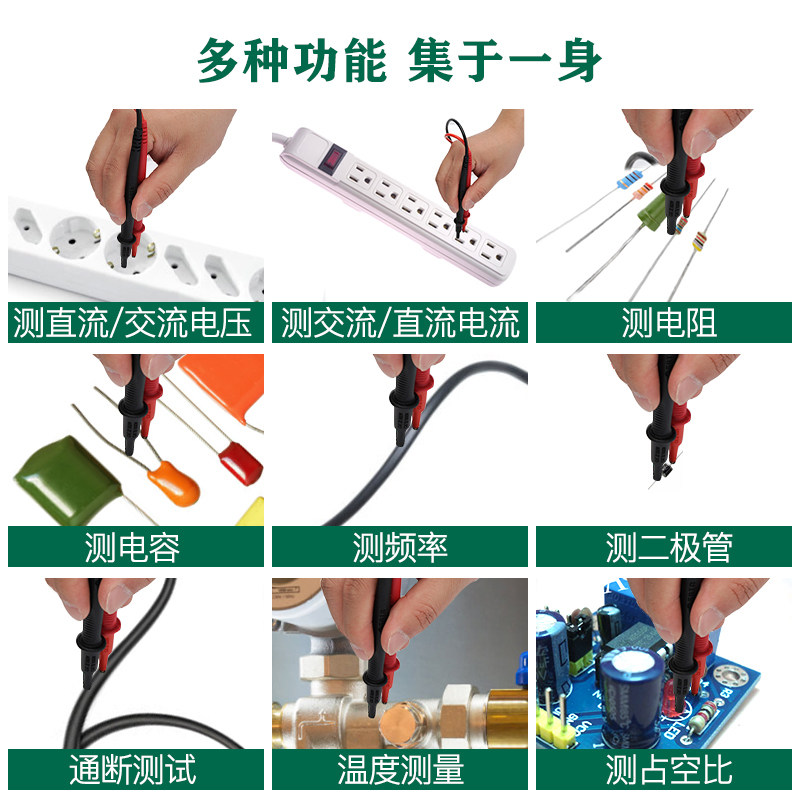 多种功能 集于一身

测直流/交流电压

测交流/直流电流

测电阻

测电容

测频率

测二极管

通断测试

温度测量

测占空比