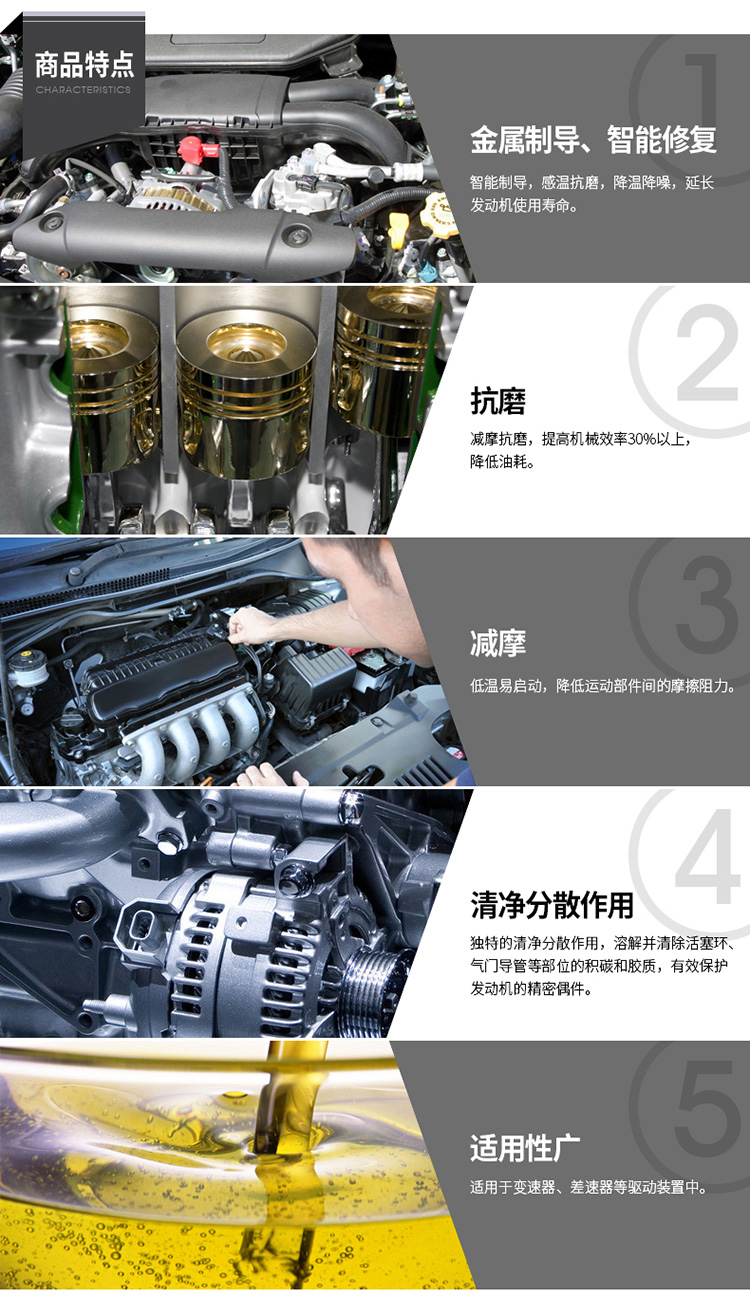 商品特点
CHARACTERISTICS

1
金属制导、智能修复
智能制导，感温抗磨，降温降噪，延长发动机使用寿命。

2
抗磨
减摩抗磨，提高机械效率30%以上，降低油耗。

3
减摩
低温易启动，降低运动部件间的摩擦阻力。

4
清净分散作用
独特的清净分散作用，溶解并清除活塞环、气门导管等部位的积碳和胶质，有效保护发动机的精密偶件。

5
适用性广
适用于变速器、差速器等驱动装置中。