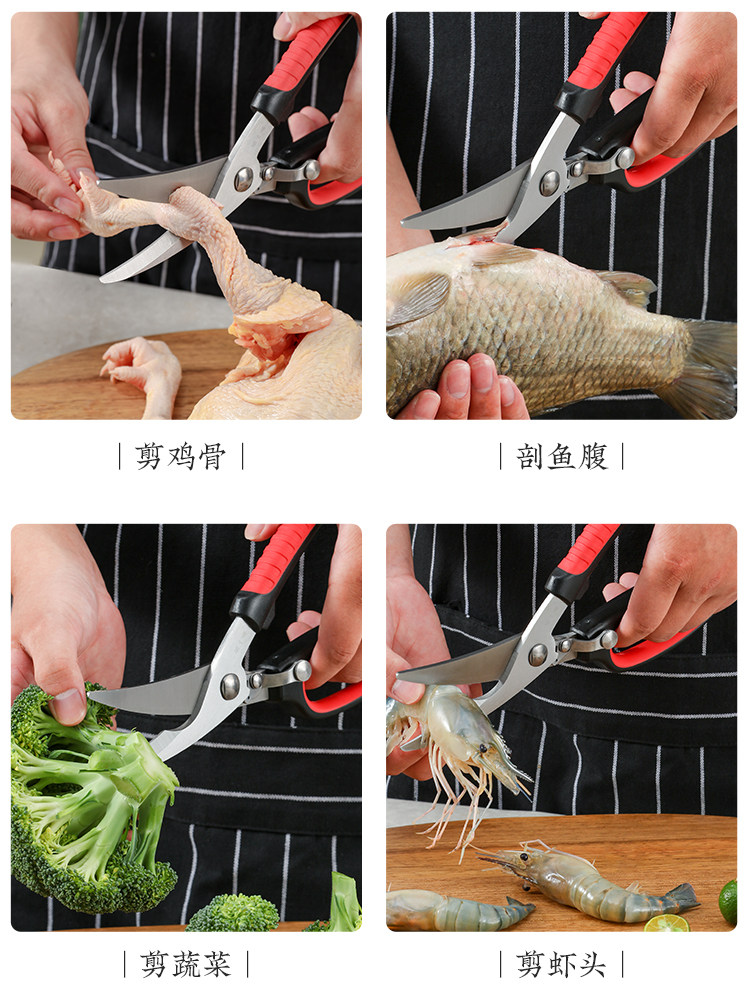 | 剪鸡骨 |

| 剖鱼腹 |

| 剪蔬菜 |

| 剪虾头 |