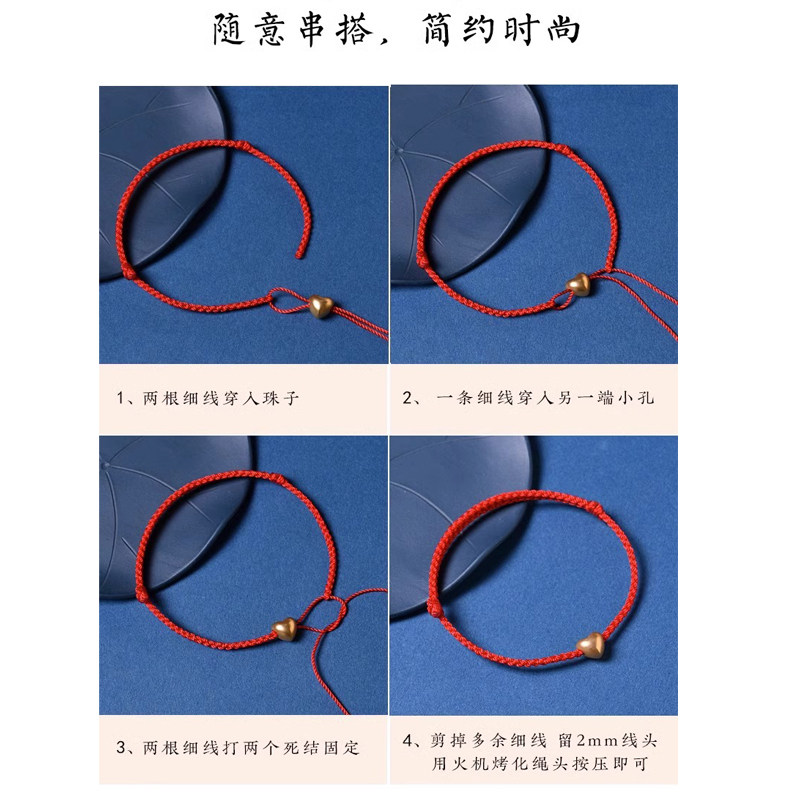 随意串搭，简约时尚

1、两根细线穿入珠子

2、一条细线穿入另一端小孔

3、两根细线打两个死结固定

4、剪掉多余细线 留2mm线头 用火机烤化绳头按压即可