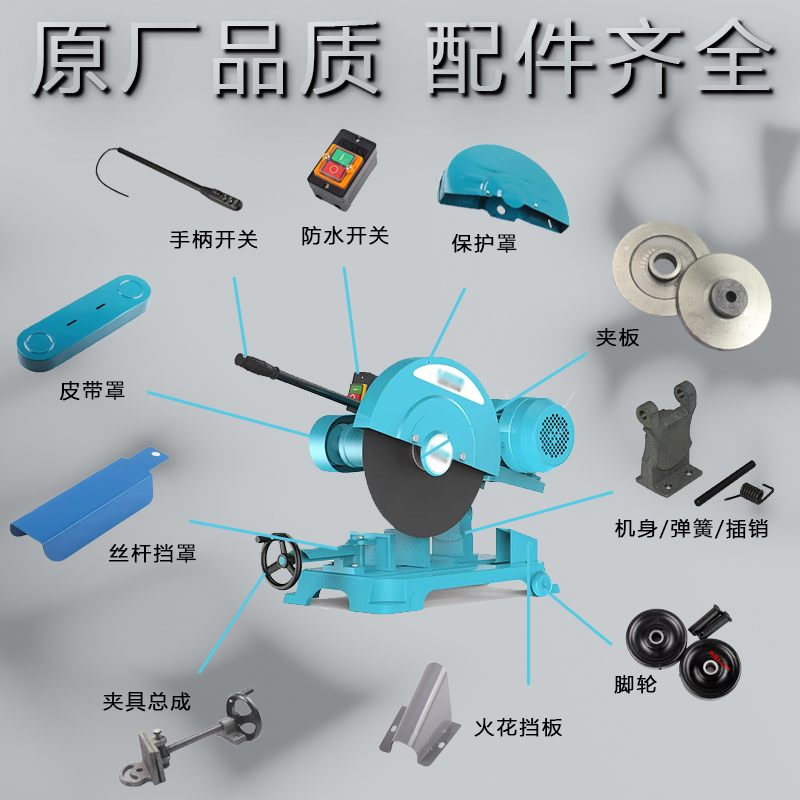 原厂品质 配件齐全

手柄开关

防水开关

保护罩

夹板

皮带罩

机身/弹簧/插销

丝杆挡罩

脚轮

夹具总成

火花挡板