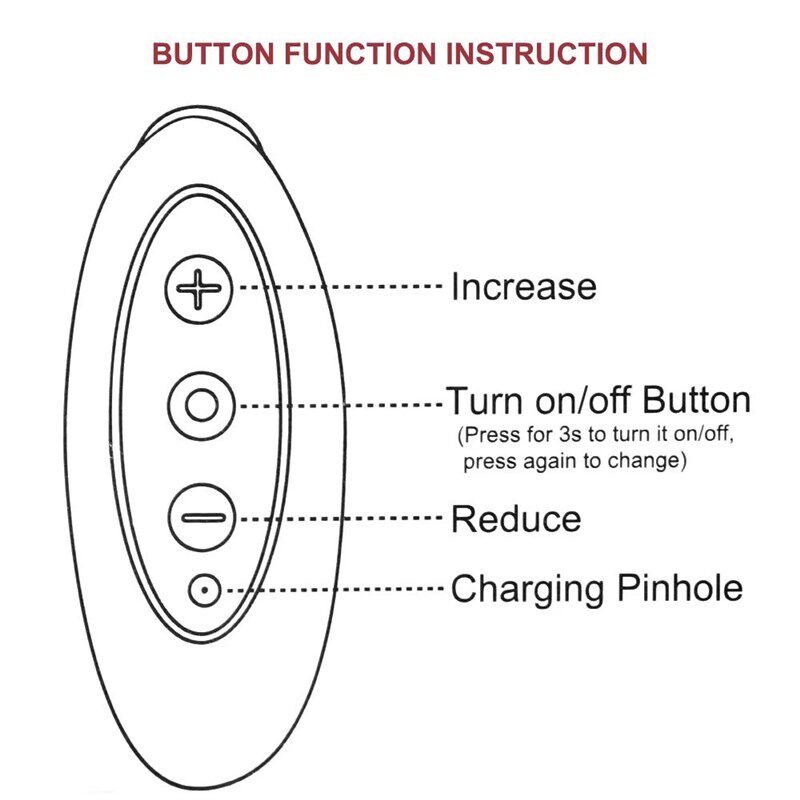 BUTTON FUNCTION INSTRUCTION

Increase

Turn on/off Button
(Press for 3s to turn it on/off, press again to change)

Reduce

Charging Pinhole