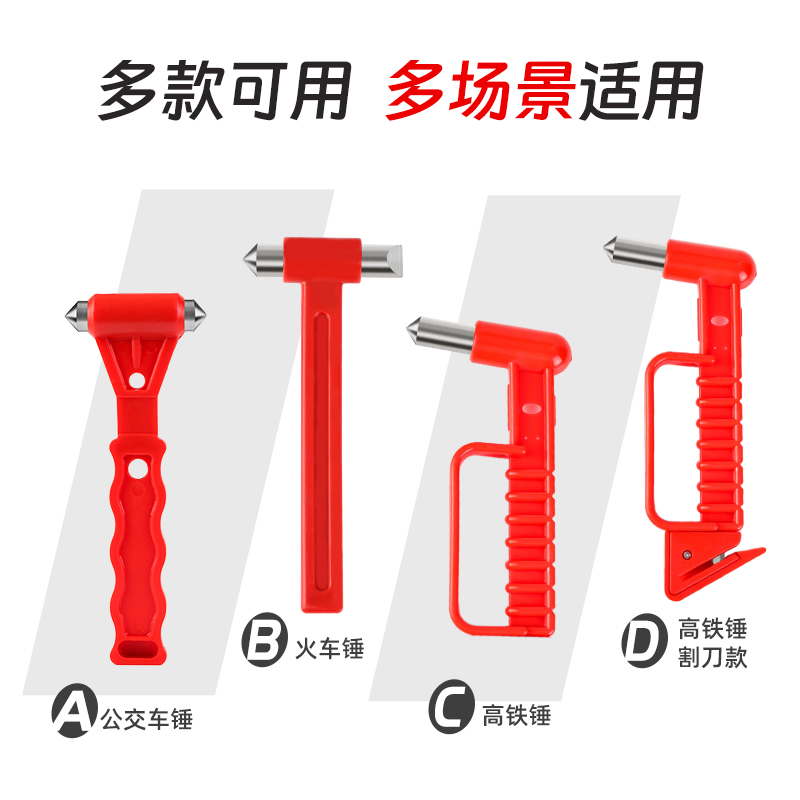 多款可用 多场景适用

A 公交车锤

B 火车锤

C 高铁锤

D 高铁锤 割刀款