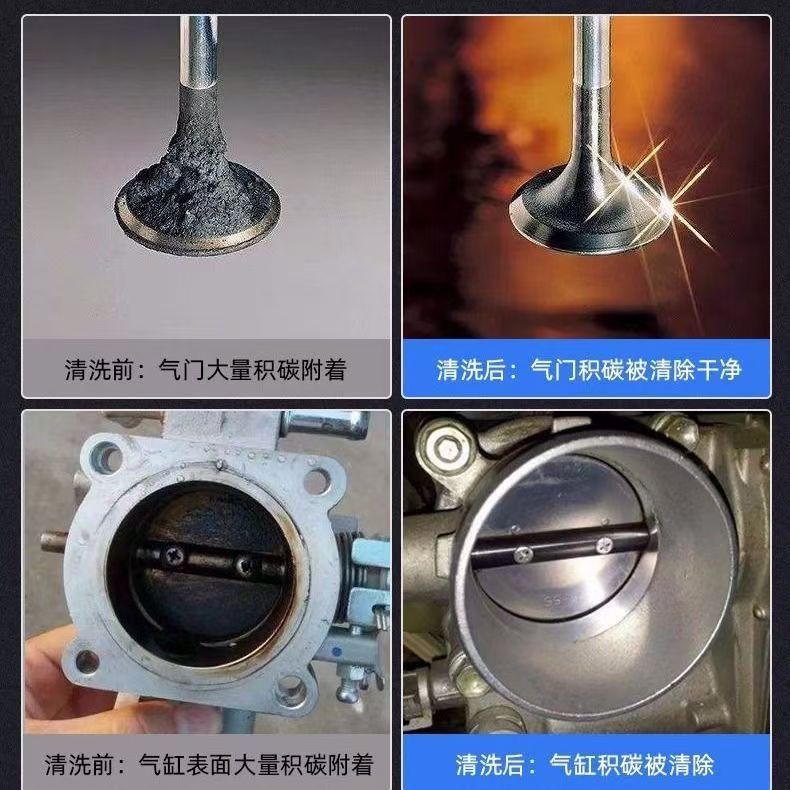 清洗前：气门大量积碳附着

清洗后：气门积碳被清除干净

清洗前：气缸表面大量积碳附着

清洗后：气缸积碳被清除