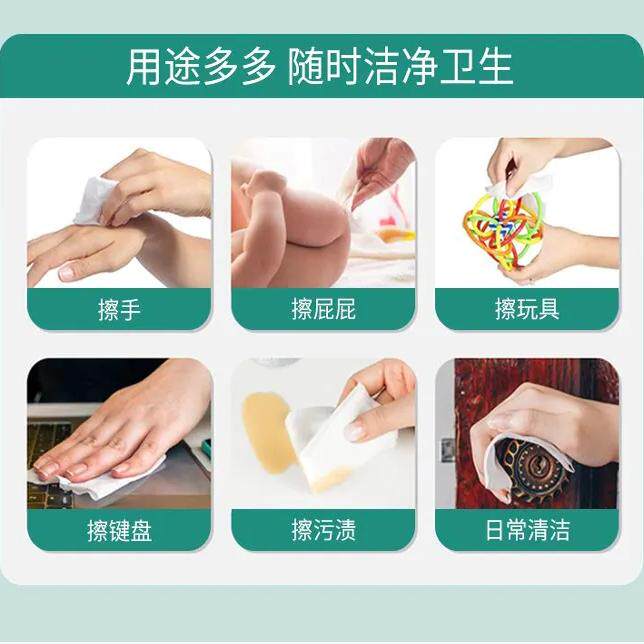 用途多多 随时洁净卫生

擦手

擦屁屁

擦玩具

擦键盘

擦污渍

日常清洁