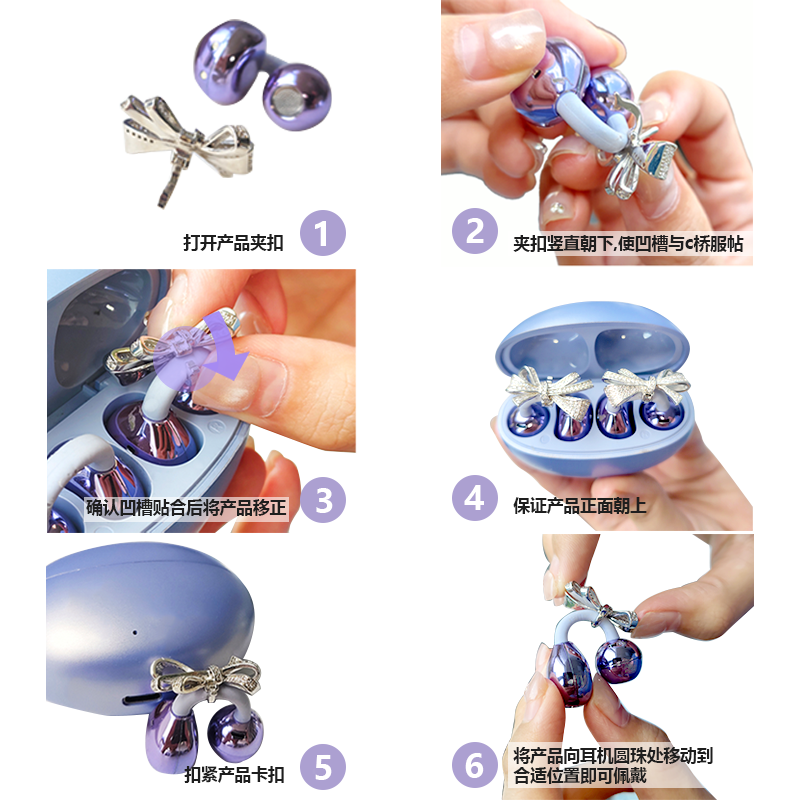 打开产品夹扣 1

2 夹扣竖直朝下,使凹槽与c桥服帖

确认凹槽贴合后将产品移正 3

4 保证产品正面朝上

扣紧产品卡扣 5

6 将产品向耳机圆珠处移动到合适位置即可佩戴