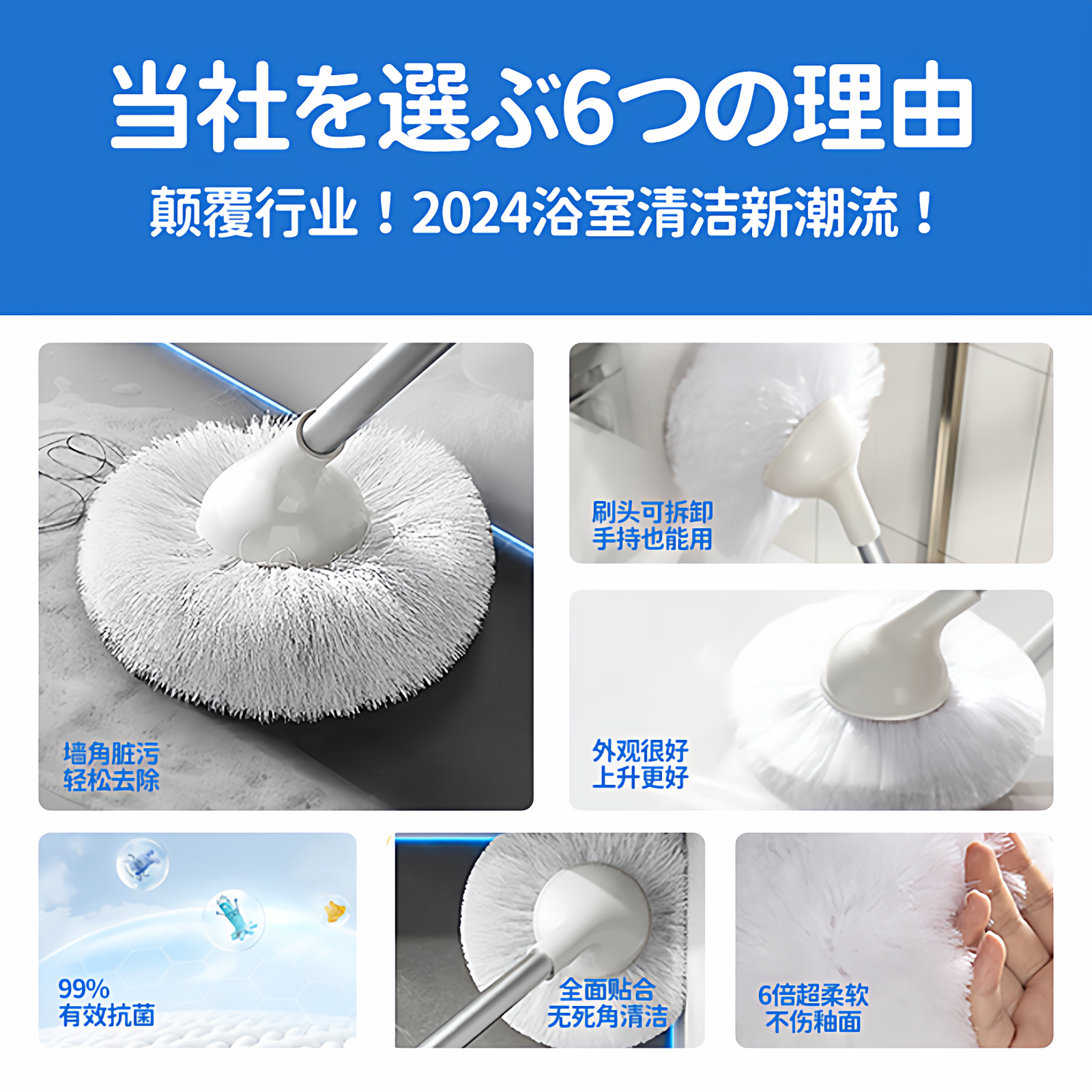 当社を選ぶ6つの理由

颠覆行业！2024浴室清洁新潮流！

墙角脏污
轻松去除

刷头可拆卸
手持也能用

外观很好
上升更好

99%
有效抗菌

全面贴合
无死角清洁

6倍超柔软
不伤釉面