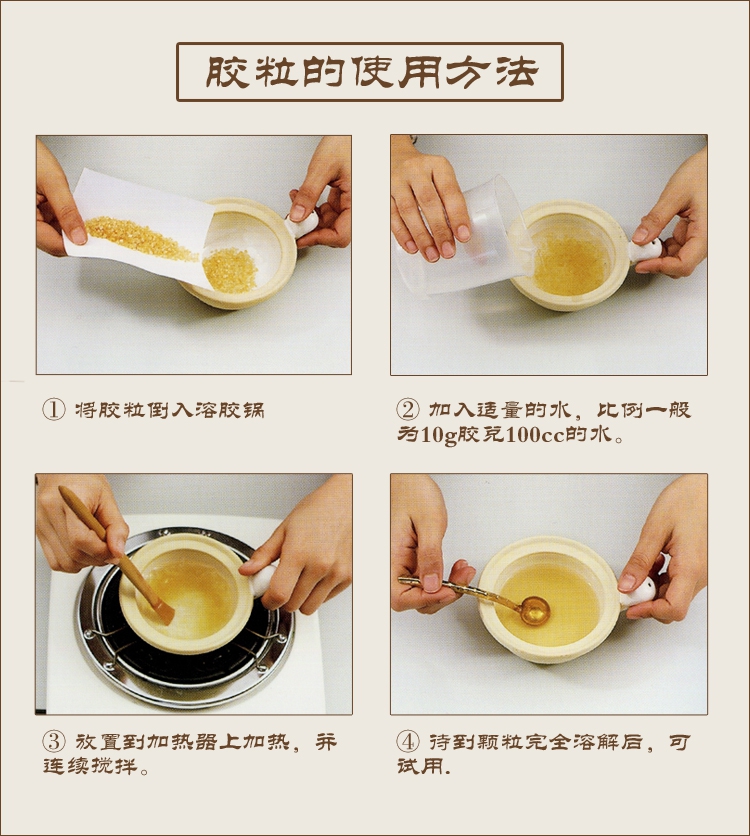 胶粒的使用方法

① 将胶粒倒入溶胶锅

② 加入适量的水，比例一般为10g胶兑100cc的水。

③ 放置到加热器上加热，并连续搅拌。

④ 待到颗粒完全溶解后，可试用.