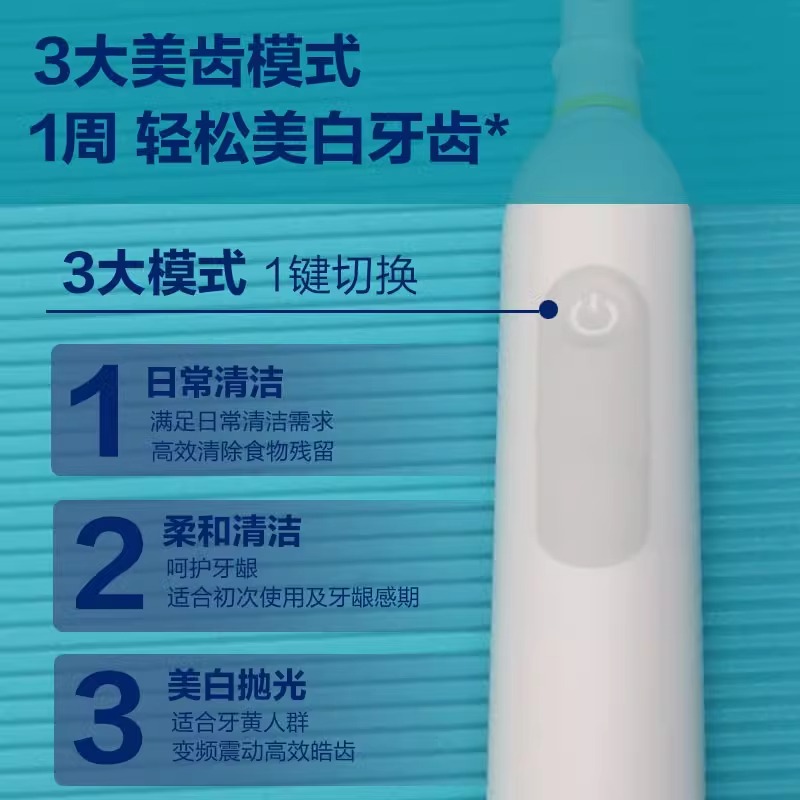 3大美齿模式
1周 轻松美白牙齿*

3大模式 1键切换

1
日常清洁
满足日常清洁需求
高效清除食物残留

2
柔和清洁
呵护牙龈
适合初次使用及牙龈感期

3
美白抛光
适合牙黄人群
变频震动高效皓齿