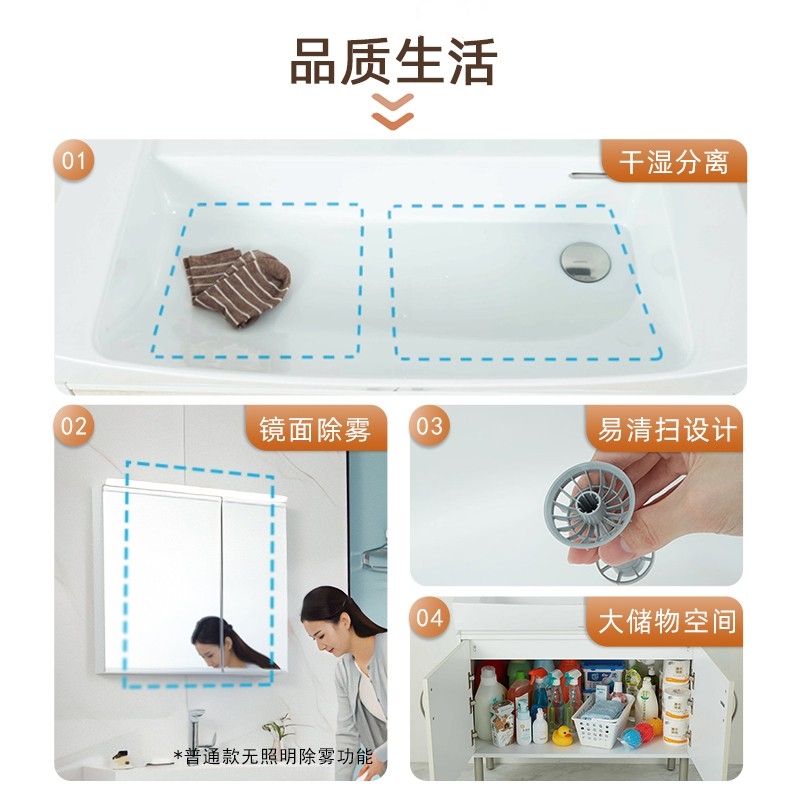 品质生活

01

干湿分离

02

镜面除雾

*普通款无照明除雾功能

03

易清扫设计

04

大储物空间