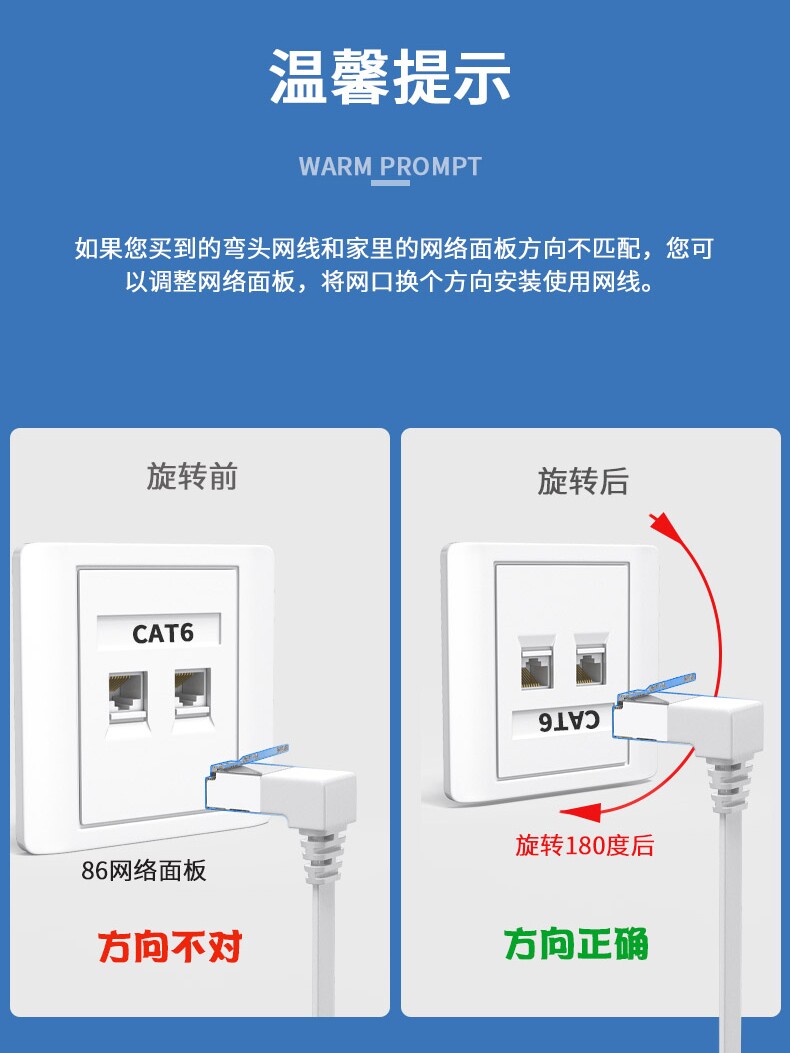 温馨提示

WARM PROMPT

如果您买到的弯头网线和家里的网络面板方向不匹配，您可以调整网络面板，将网口换个方向安装使用网线。

旋转前

CAT6

86网络面板

方向不对

旋转后

CAT6

旋转180度后

方向正确