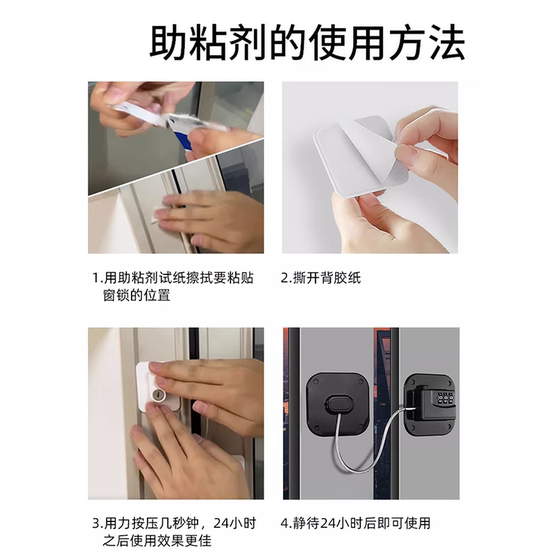 助粘剂的使用方法

1.用助粘剂试纸擦拭要粘贴窗锁的位置

2.撕开背胶纸

3.用力按压几秒钟，24小时之后使用效果更佳

4.静待24小时后即可使用