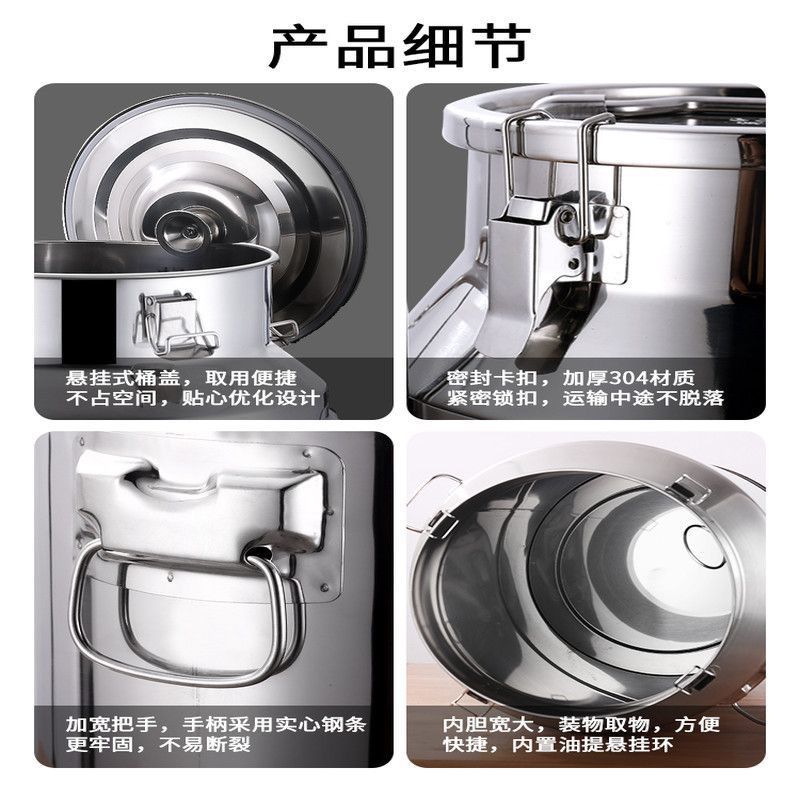 产品细节

悬挂式桶盖，取用便捷
不占空间，贴心优化设计

密封卡扣，加厚304材质
紧密锁扣，运输中途不脱落

加宽把手，手柄采用实心钢条
更牢固，不易断裂

内胆宽大，装物取物，方便
快捷，内置油提悬挂环