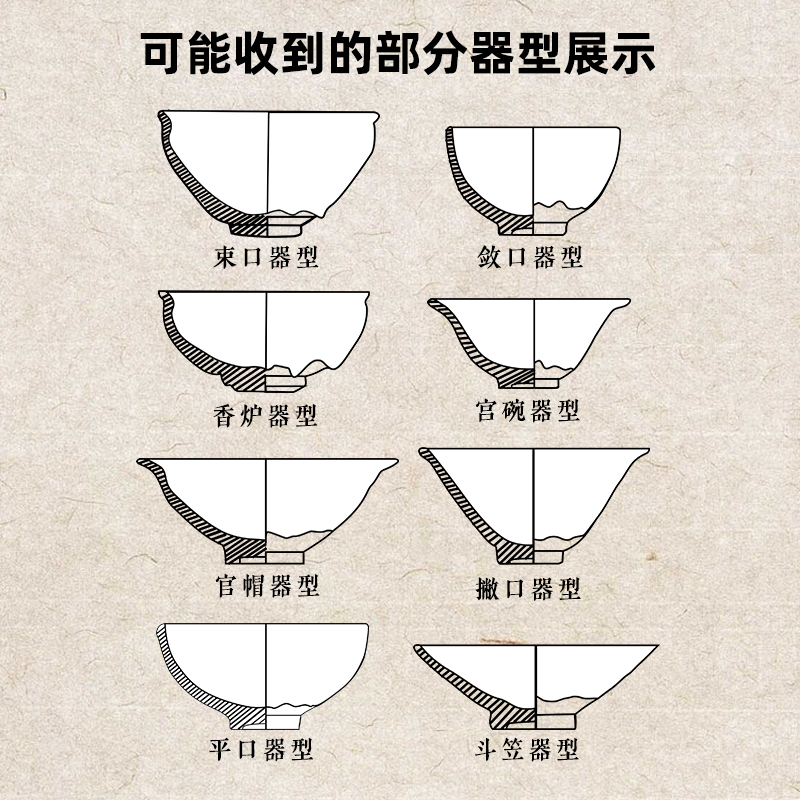 可能收到的部分器型展示

束口器型

敛口器型

香炉器型

宫碗器型

官帽器型

撇口器型

平口器型

斗笠器型