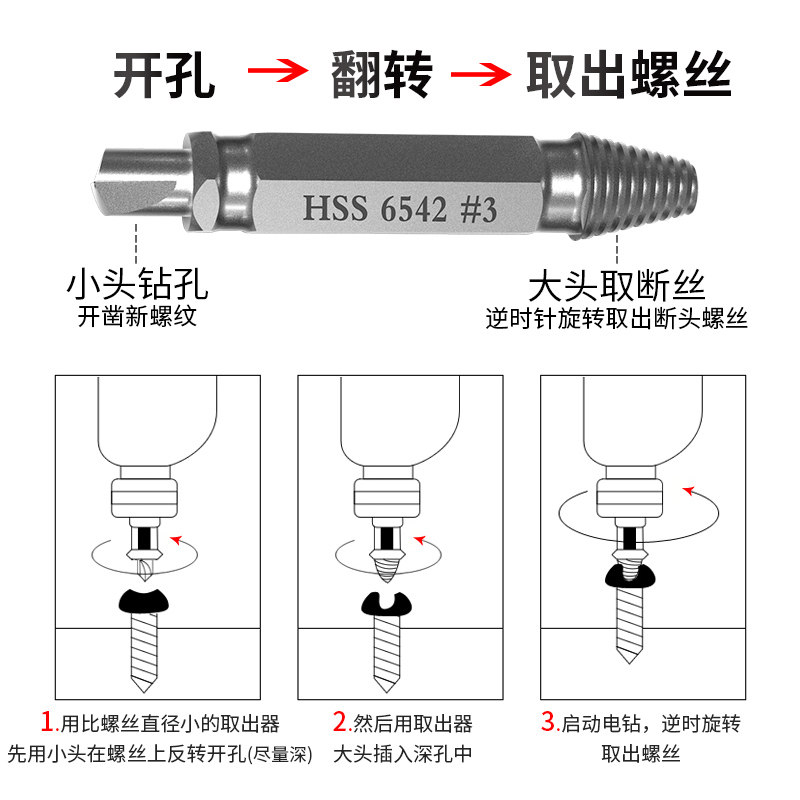 开孔 → 翻转 → 取出螺丝

HSS 6542 #3

小头钻孔
开凿新螺纹

大头取断丝
逆时针旋转取出断头螺丝

1.用比螺丝直径小的取出器
先用小头在螺丝上反转开孔(尽量深)

2.然后用取出器
大头插入深孔中

3.启动电钻，逆时旋转
取出螺丝