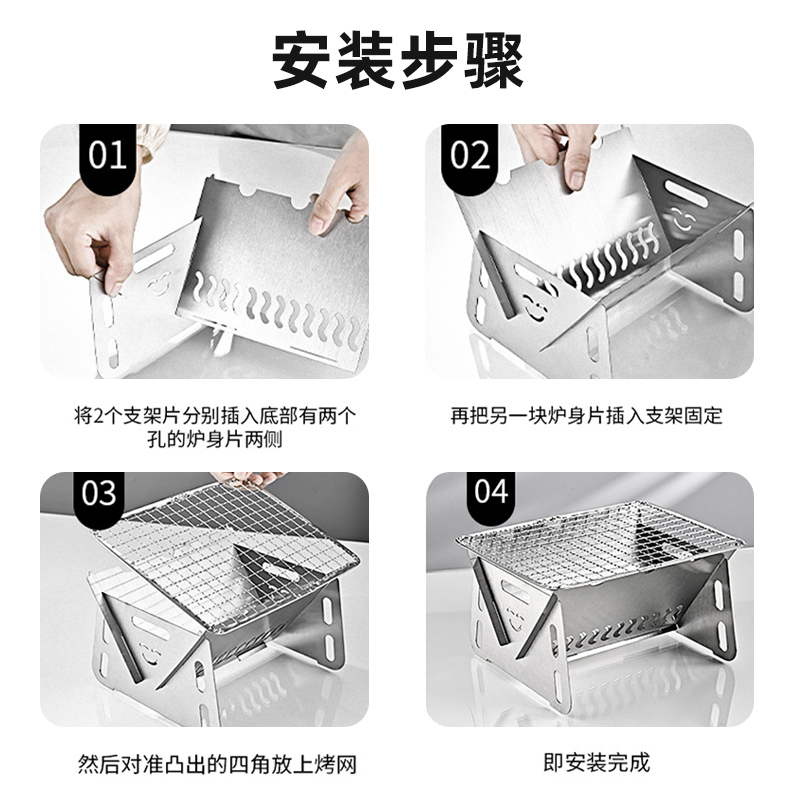 安装步骤

01

将2个支架片分别插入底部有两个孔的炉身片两侧

02

再把另一块炉身片插入支架固定

03

然后对准凸出的四角放上烤网

04

即安装完成