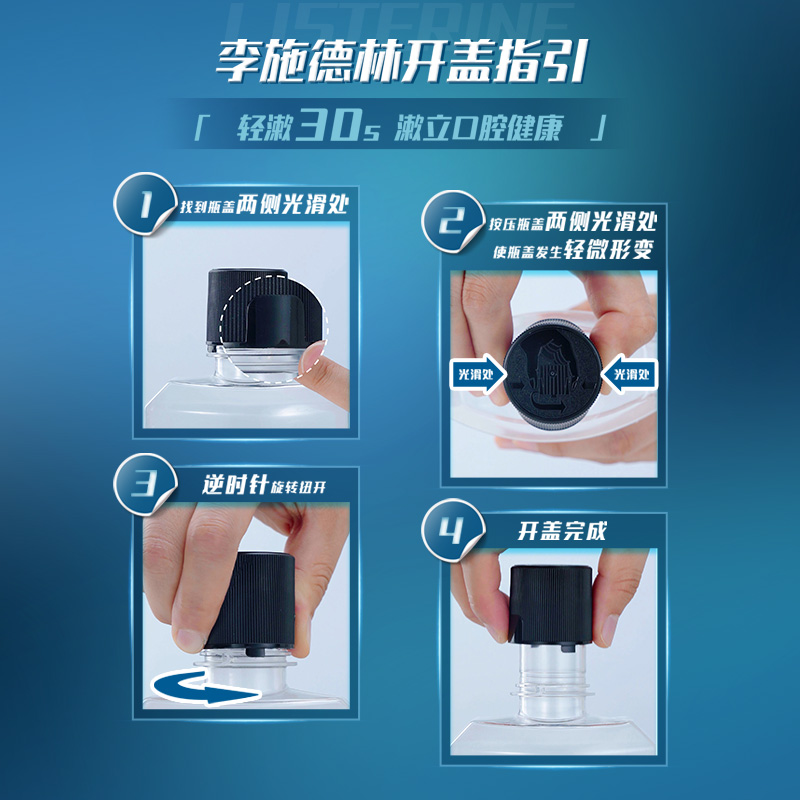 LISTERINE

李施德林开盖指引

「 轻漱30s 漱立口腔健康 」

1 找到瓶盖两侧光滑处

2 按压瓶盖两侧光滑处 使瓶盖发生轻微形变

光滑处

光滑处

3 逆时针旋转扭开

4 开盖完成