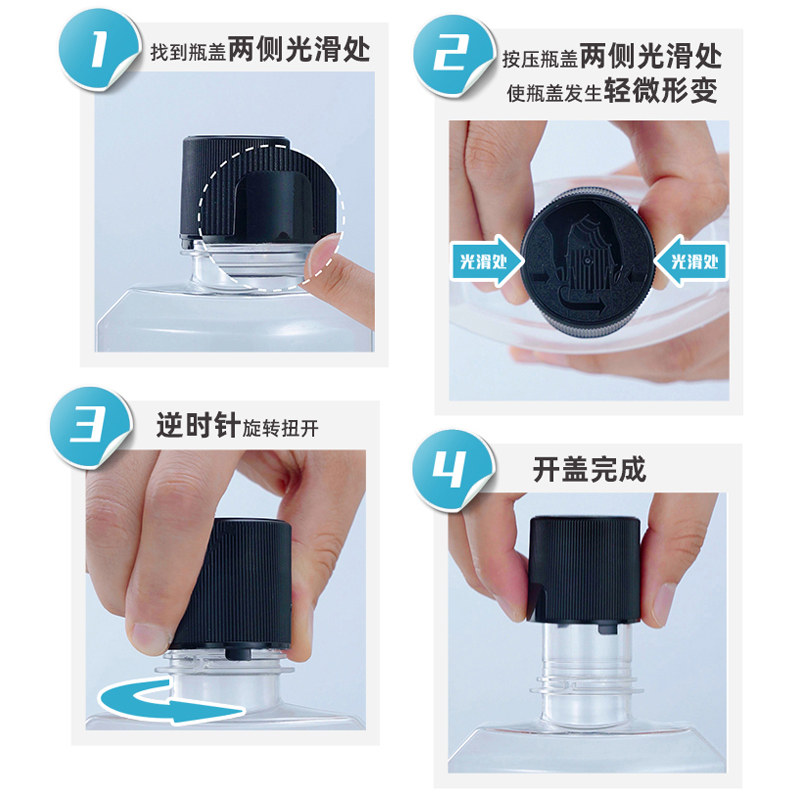 1 找到瓶盖两侧光滑处

2 按压瓶盖两侧光滑处
使瓶盖发生轻微形变

光滑处 光滑处

3 逆时针旋转扭开

4 开盖完成