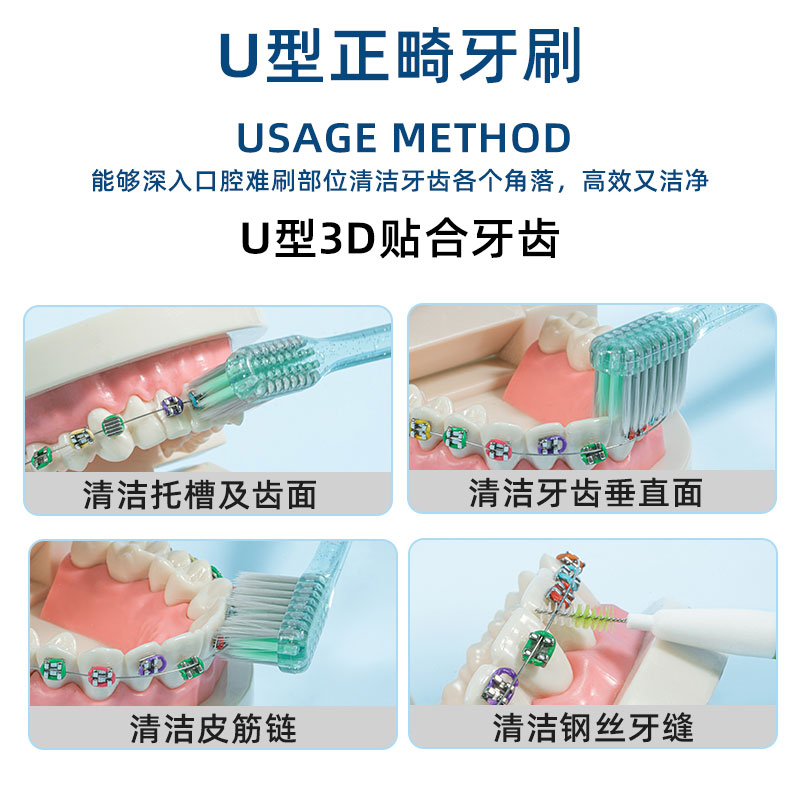 U型正畸牙刷

USAGE METHOD

能够深入口腔难刷部位清洁牙齿各个角落，高效又洁净

U型3D贴合牙齿

清洁托槽及齿面

清洁牙齿垂直面

清洁皮筋链

清洁钢丝牙缝