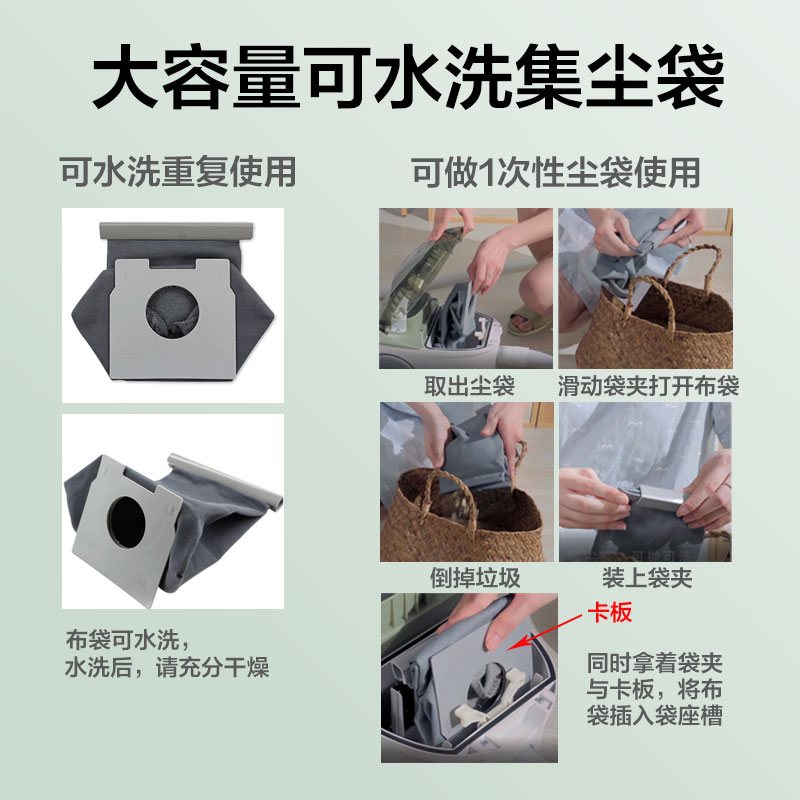 大容量可水洗集尘袋

可水洗重复使用

布袋可水洗，
水洗后，请充分干燥

可做1次性尘袋使用

取出尘袋

滑动袋夹打开布袋

倒掉垃圾

装上袋夹

卡板

同时拿着袋夹与卡板，将布袋插入袋座槽