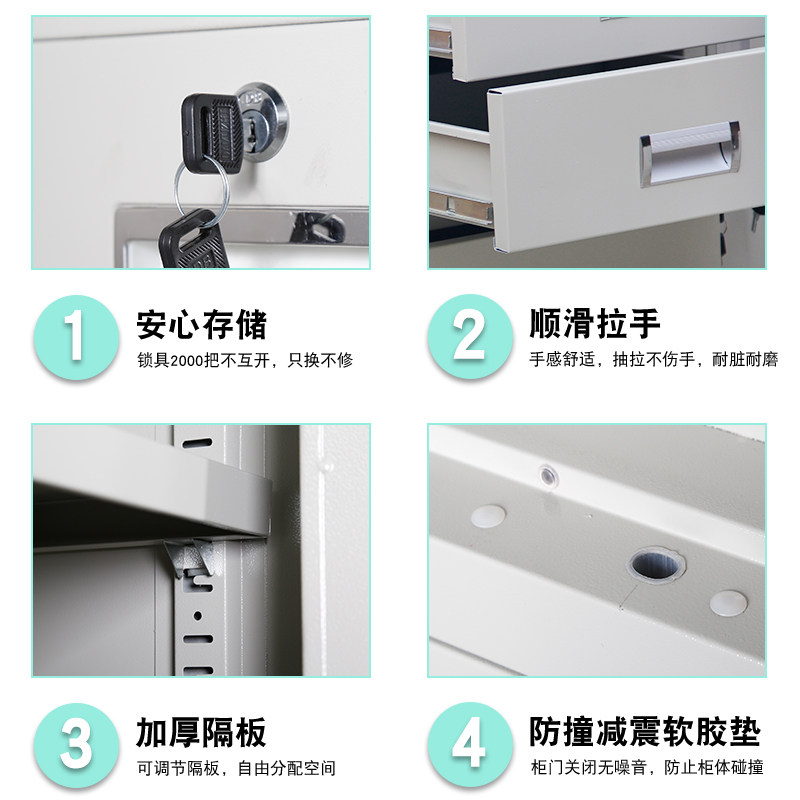 1
安心存储
锁具2000把不互开，只换不修

2
顺滑拉手
手感舒适，抽拉不伤手，耐脏耐磨

3
加厚隔板
可调节隔板，自由分配空间

4
防撞减震软胶垫
柜门关闭无噪音，防止柜体碰撞