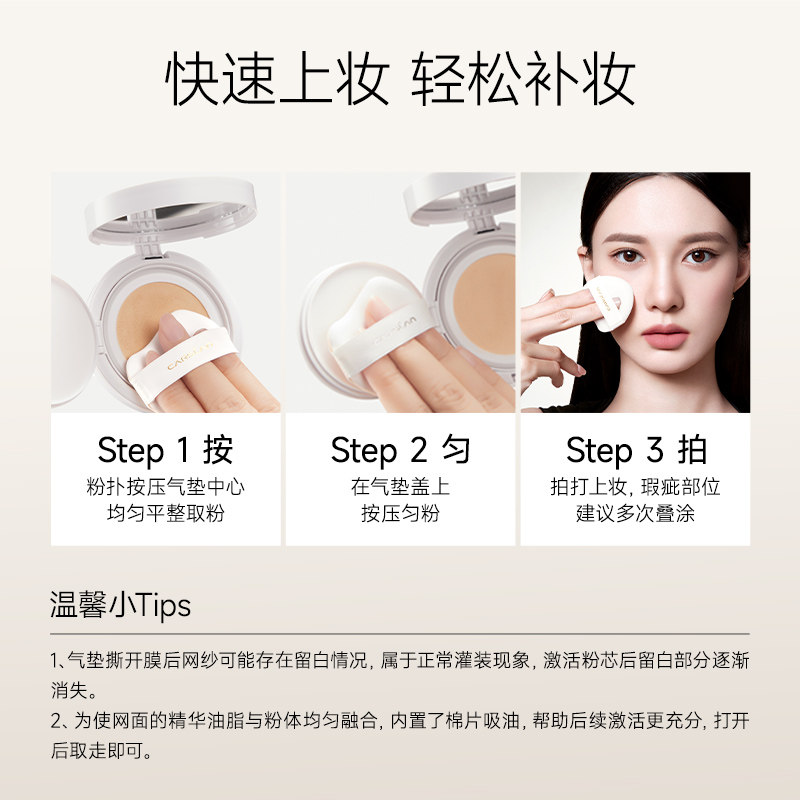 快速上妆 轻松补妆

CARSLAN

Step 1 按
粉扑按压气垫中心
均匀平整取粉

Step 2 匀
在气垫盖上
按压匀粉

Step 3 拍
拍打上妆，瑕疵部位
建议多次叠涂

温馨小Tips

1、气垫撕开膜后网纱可能存在留白情况，属于正常灌装现象，激活粉芯后留白部分逐渐消失。
2、为使网面的精华油脂与粉体均匀融合，内置了棉片吸油，帮助后续激活更充分，打开后取走即可。