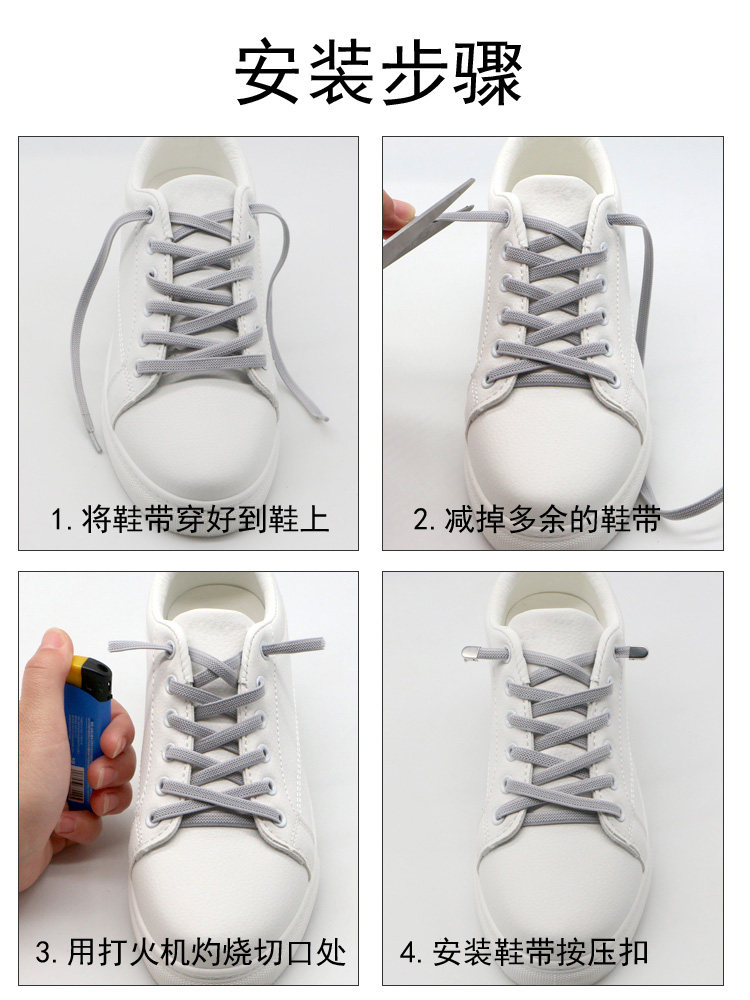 安装步骤

1. 将鞋带穿好到鞋上

2. 减掉多余的鞋带

3. 用打火机灼烧切口处

4. 安装鞋带按压扣