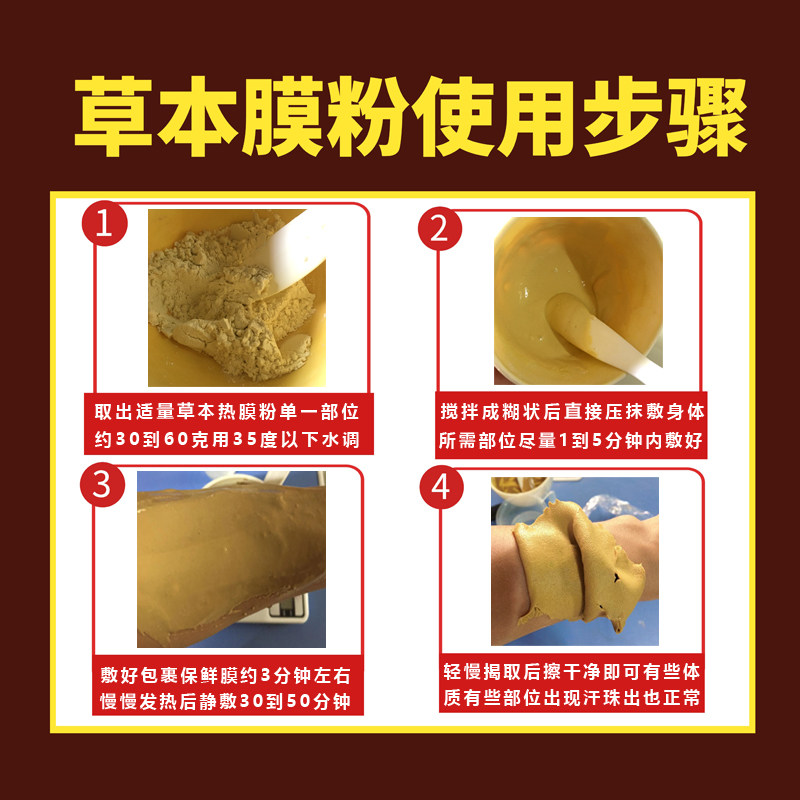 草本膜粉使用步骤

1

取出适量草本热膜粉单一部位约30到60克用35度以下水调

2

搅拌成糊状后直接压抹敷身体所需部位尽量1到5分钟内敷好

3

敷好包裹保鲜膜约3分钟左右慢慢发热后静敷30到50分钟

4

轻慢揭取后擦干净即可有些体质有些部位出现汗珠出也正常