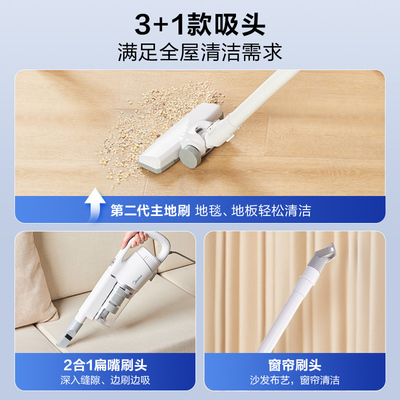 3+1款吸头
满足全屋清洁需求

第二代主地刷 地毯、地板轻松清洁

2合1扁嘴刷头
深入缝隙、边刷边吸

窗帘刷头
沙发布艺，窗帘清洁