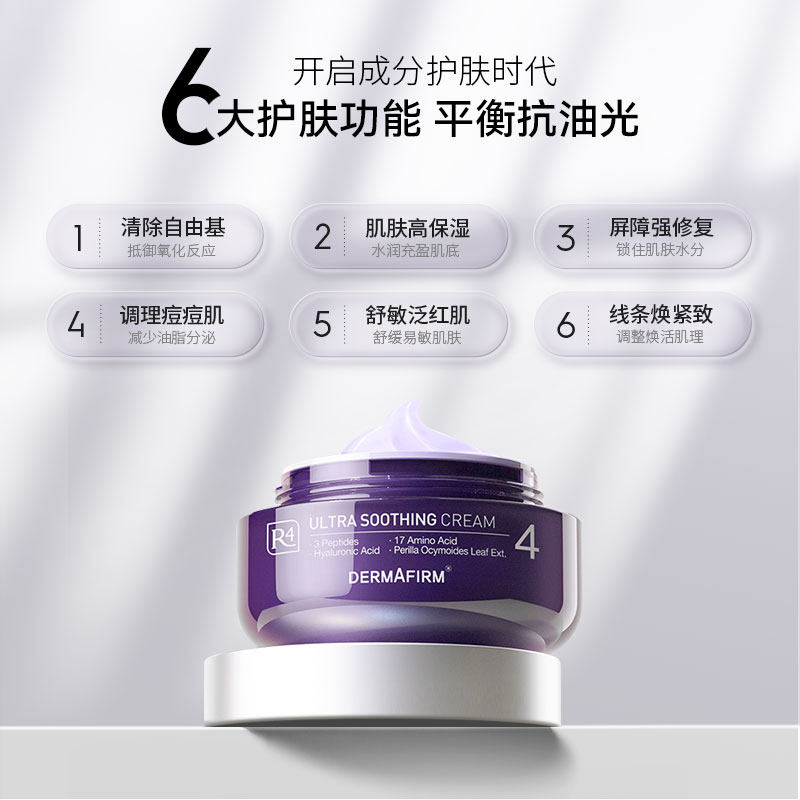 开启成分护肤时代
6大护肤功能 平衡抗油光

1 清除自由基
抵御氧化反应

2 肌肤高保湿
水润充盈肌底

3 屏障强修复
锁住肌肤水分

4 调理痘痘肌
减少油脂分泌

5 舒敏泛红肌
舒缓易敏肌肤

6 线条焕紧致
调整焕活肌理

R4 ULTRA SOOTHING CREAM
· 3 Peptides
· Hyaluronic Acid
· 17 Amino Acid
· Perilla Ocymoides Leaf Ext.
4
DERMAFIRM®