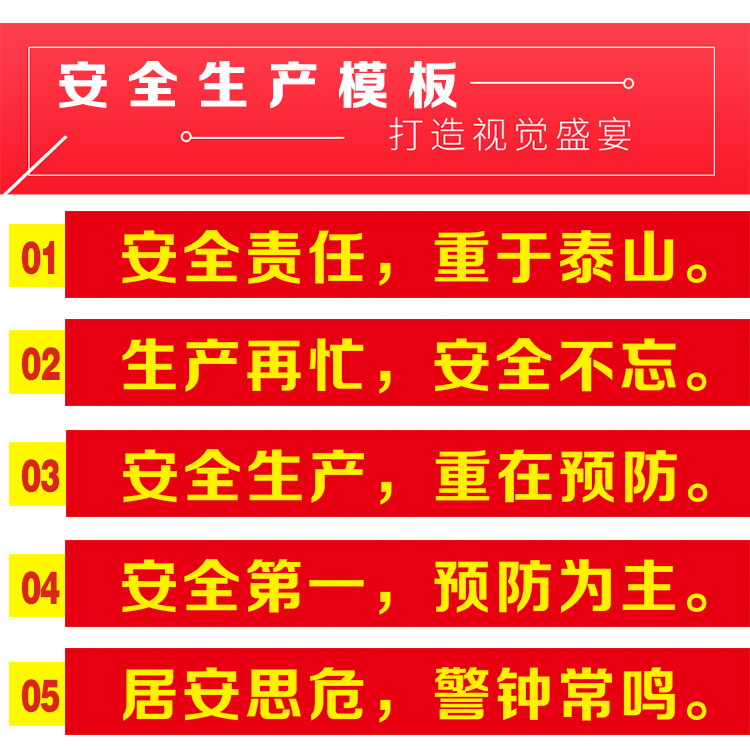 安全生产模板
打造视觉盛宴

01 安全责任，重于泰山。

02 生产再忙，安全不忘。

03 安全生产，重在预防。

04 安全第一，预防为主。

05 居安思危，警钟常鸣。