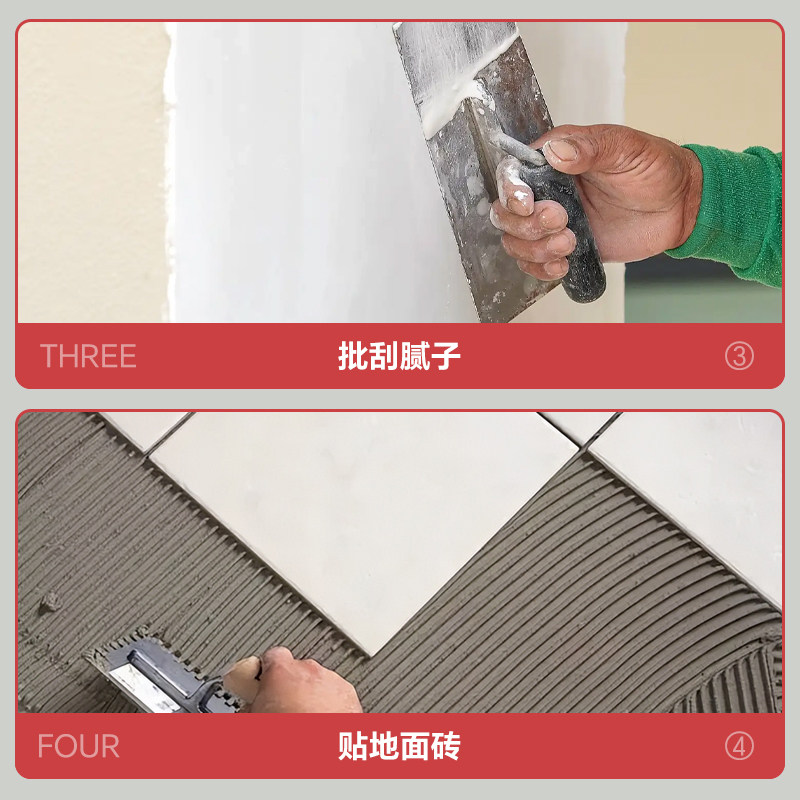 THREE 批刮腻子 ③

FOUR 贴地面砖 ④