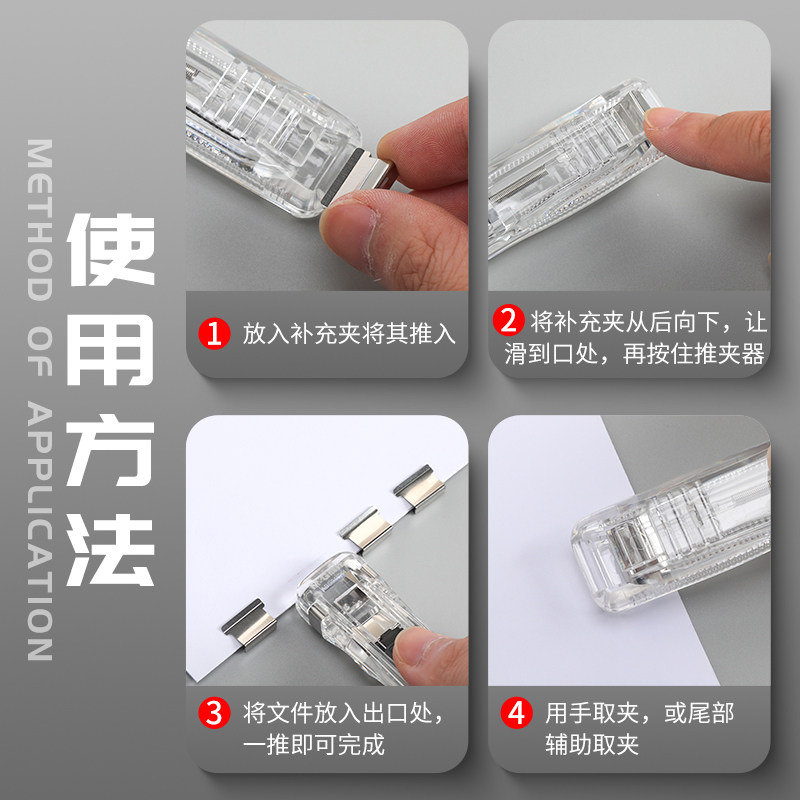 METHOD OF APPLICATION

使用方法

1 放入补充夹将其推入

2 将补充夹从后向下，让滑到口处，再按住推夹器

3 将文件放入出口处，一推即可完成

4 用手取夹，或尾部辅助取夹