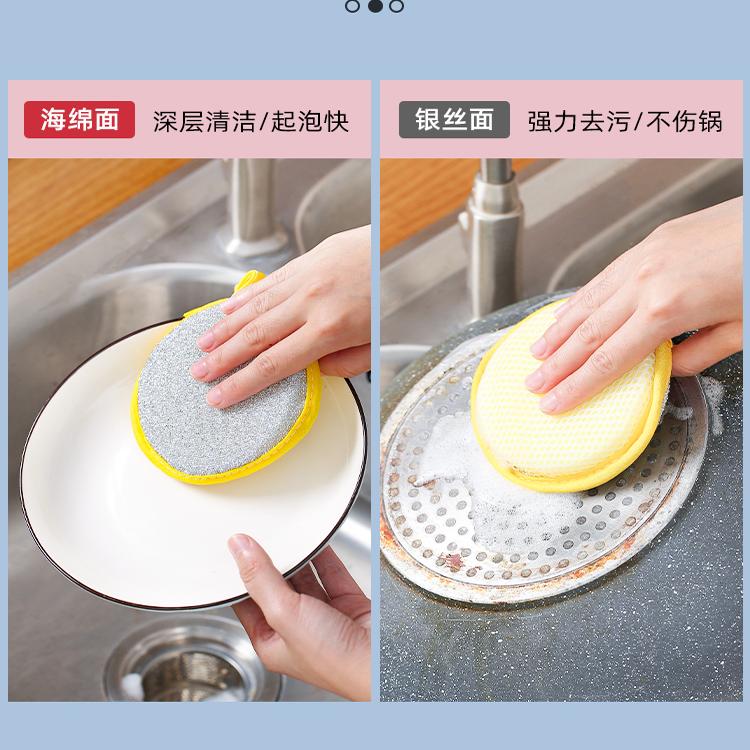 海绵面 深层清洁/起泡快

银丝面 强力去污/不伤锅