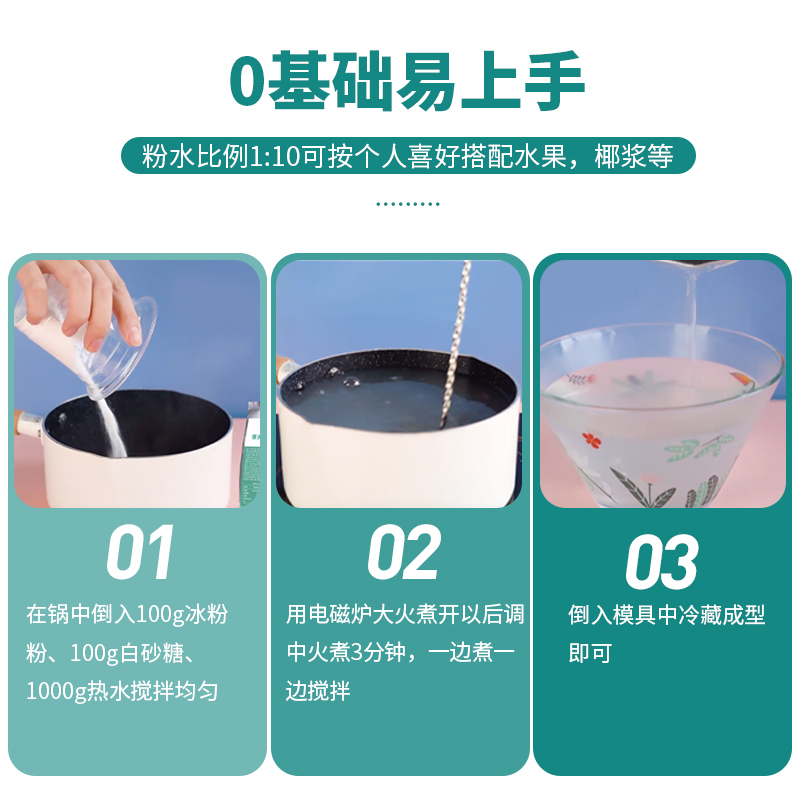 0基础易上手

粉水比例1:10可按个人喜好搭配水果，椰浆等

01

在锅中倒入100g冰粉粉、100g白砂糖、1000g热水搅拌均匀

02

用电磁炉大火煮开以后调中火煮3分钟，一边煮一边搅拌

03

倒入模具中冷藏成型即可