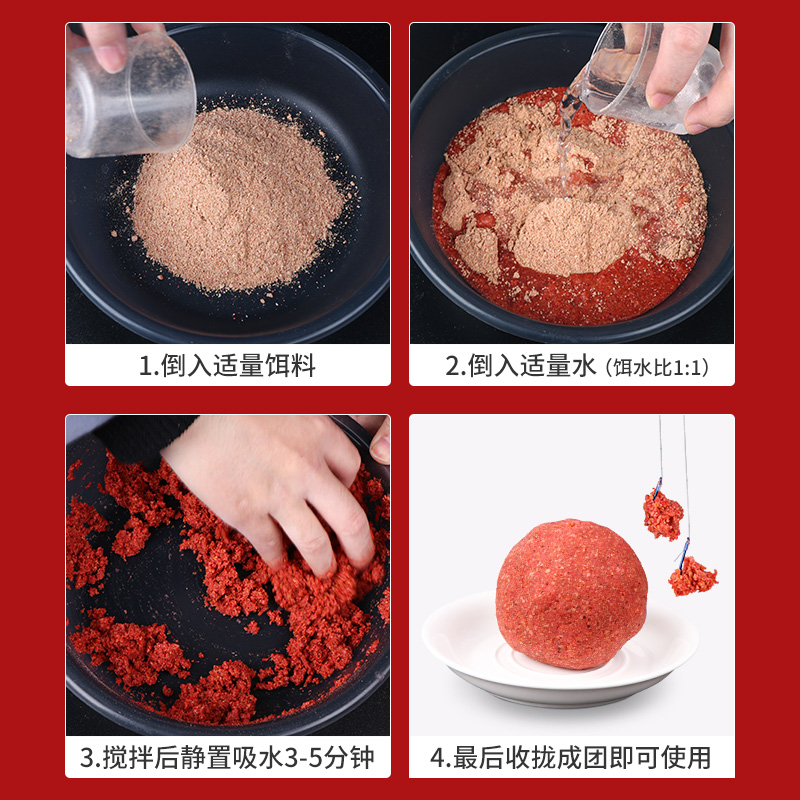 1.倒入适量饵料

2.倒入适量水（饵水比1:1）

3.搅拌后静置吸水3-5分钟

4.最后收拢成团即可使用