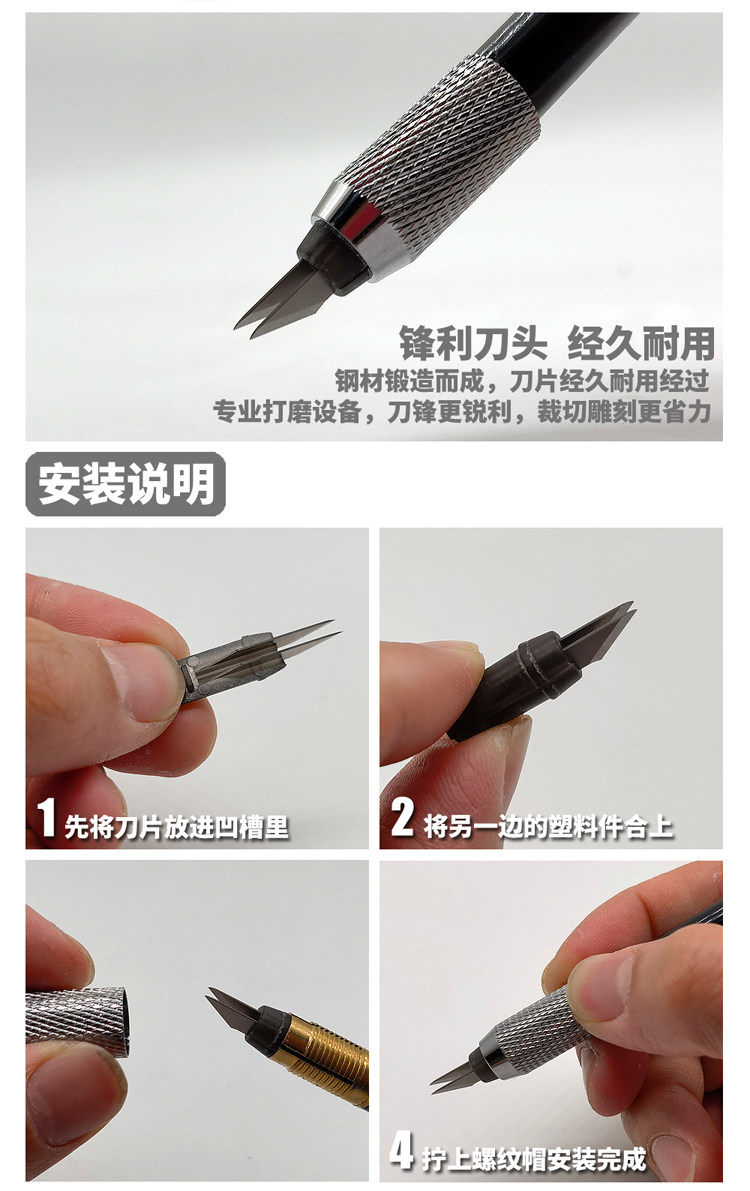 锋利刀头 经久耐用
钢材锻造而成，刀片经久耐用经过专业打磨设备，刀锋更锐利，裁切雕刻更省力

安装说明

1 先将刀片放进凹槽里

2 将另一边的塑料件合上

4 拧上螺纹帽安装完成