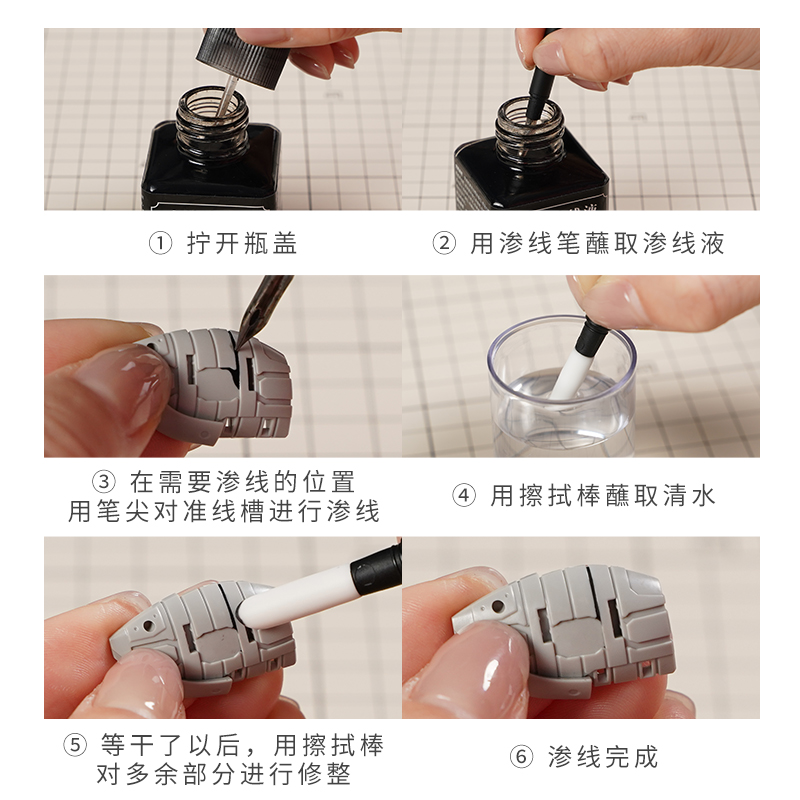 ① 拧开瓶盖

② 用渗线笔蘸取渗线液

③ 在需要渗线的位置
用笔尖对准线槽进行渗线

④ 用擦拭棒蘸取清水

⑤ 等干了以后，用擦拭棒
对多余部分进行修整

⑥ 渗线完成