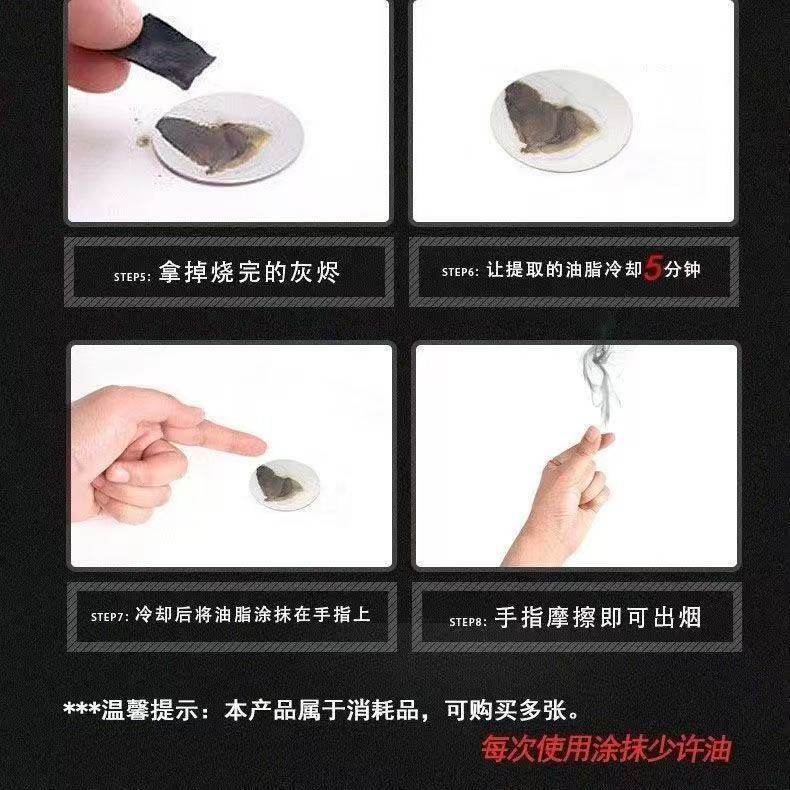 STEP5: 拿掉烧完的灰烬

STEP6: 让提取的油脂冷却5分钟

STEP7: 冷却后将油脂涂抹在手指上

STEP8: 手指摩擦即可出烟

***温馨提示：本产品属于消耗品，可购买多张。

每次使用涂抹少许油