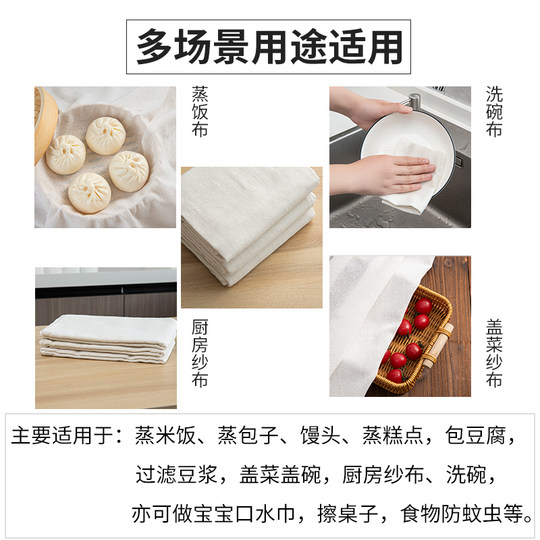 多场景用途适用

蒸饭布

洗碗布

厨房纱布

盖菜纱布

主要适用于：蒸米饭、蒸包子、馒头、蒸糕点，包豆腐，过滤豆浆，盖菜盖碗，厨房纱布、洗碗，亦可做宝宝口水巾，擦桌子，食物防蚊虫等。