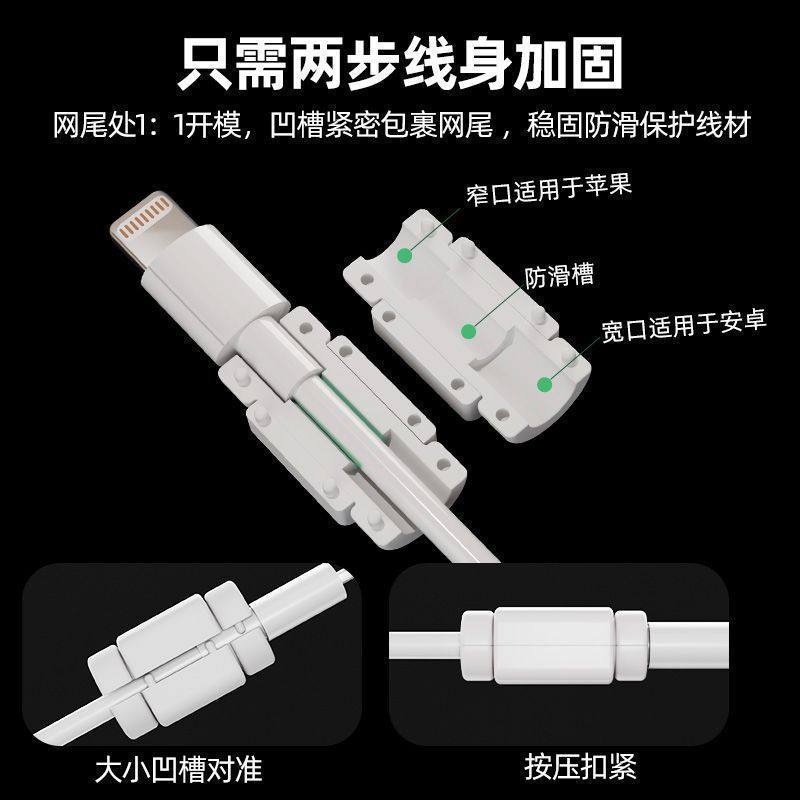 只需两步线身加固

网尾处1：1开模，凹槽紧密包裹网尾，稳固防滑保护线材

窄口适用于苹果

防滑槽

宽口适用于安卓

大小凹槽对准

按压扣紧