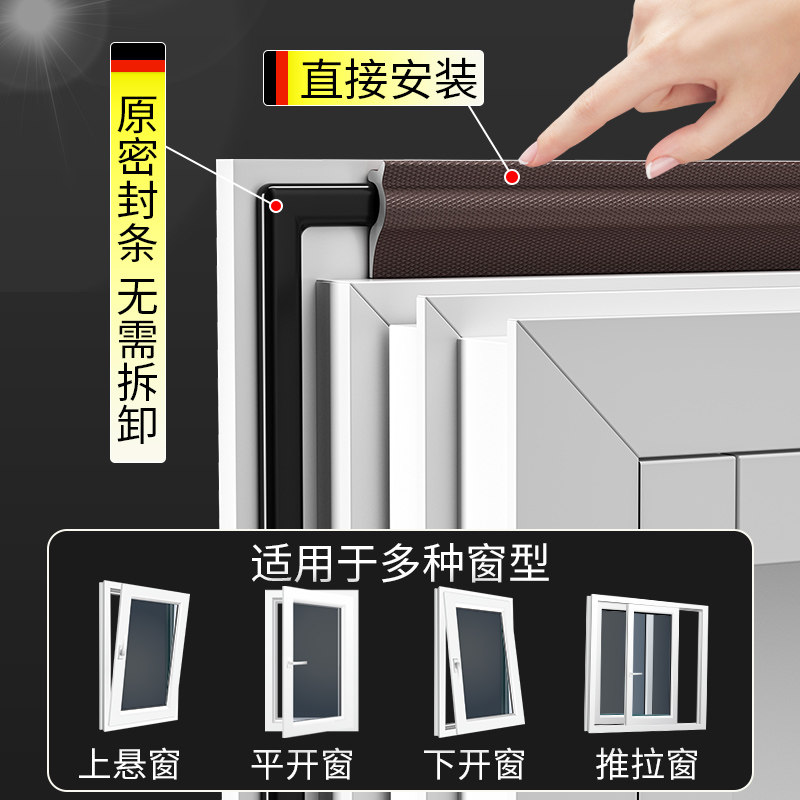 原密封条 无需拆卸

直接安装

适用于多种窗型

上悬窗

平开窗

下开窗

推拉窗