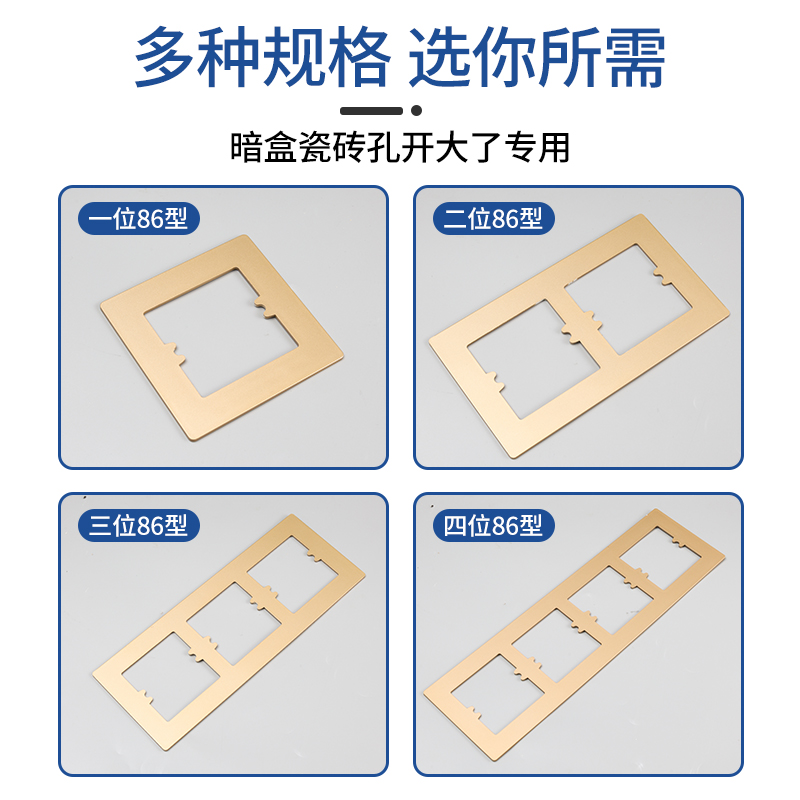 多种规格 选你所需

暗盒瓷砖孔开大了专用

一位86型

二位86型

三位86型

四位86型