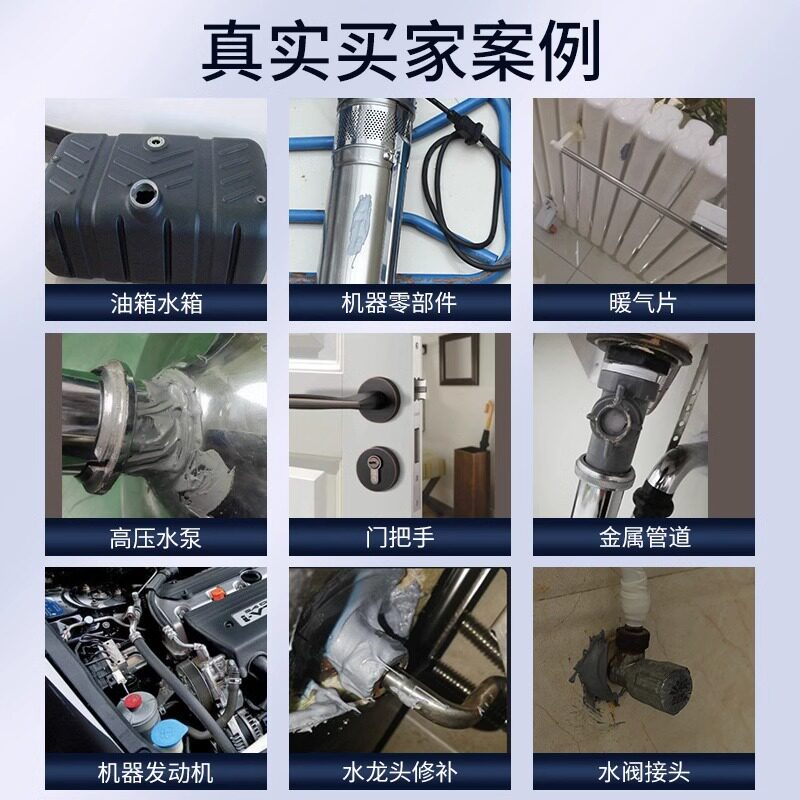 真实买家案例

油箱水箱

机器零部件

暖气片

高压水泵

门把手

金属管道

机器发动机

水龙头修补

水阀接头