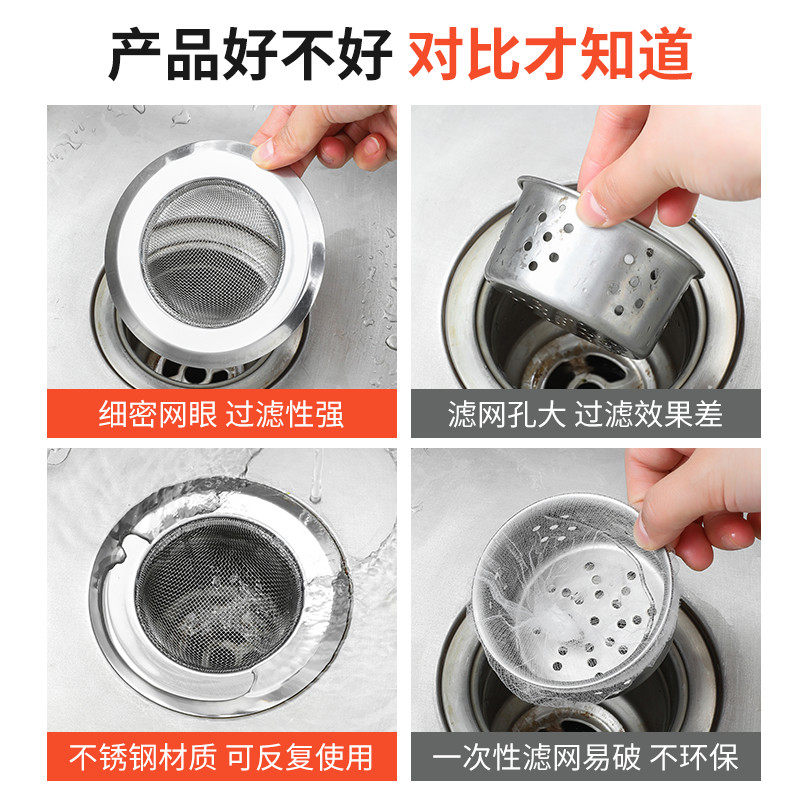 产品好不好 对比才知道

细密网眼 过滤性强

滤网孔大 过滤效果差

不锈钢材质 可反复使用

一次性滤网易破 不环保