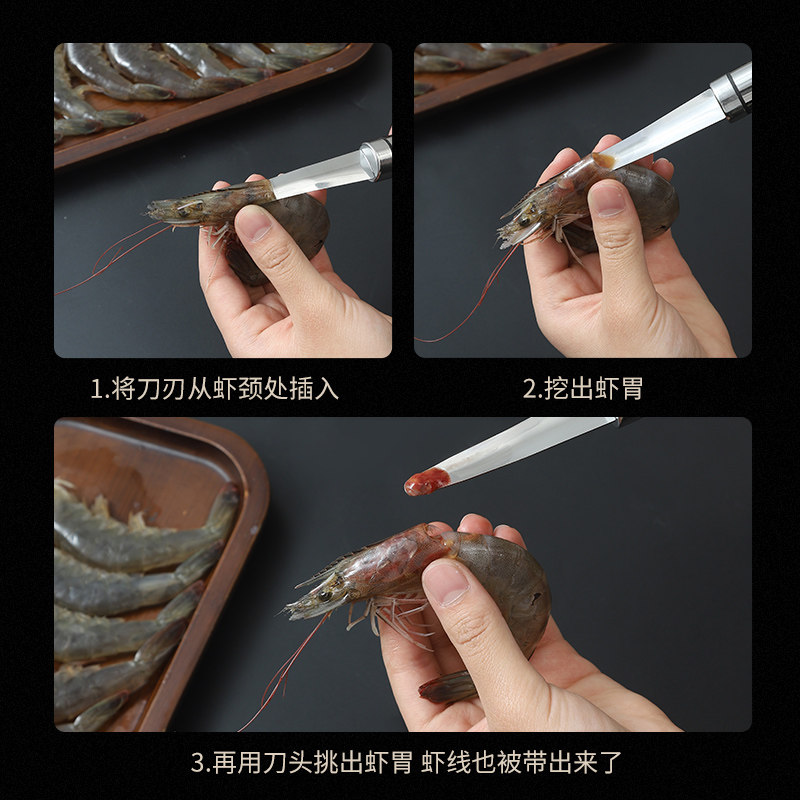 1.将刀刃从虾颈处插入

2.挖出虾胃

3.再用刀头挑出虾胃 虾线也被带出来了