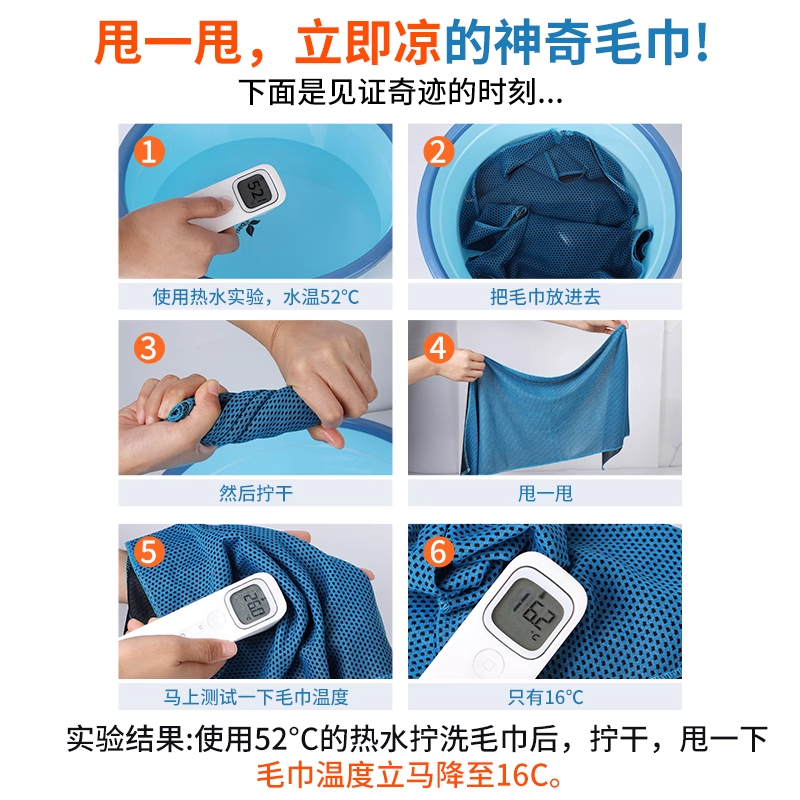 甩一甩，立即凉的神奇毛巾!
下面是见证奇迹的时刻...

1
52
使用热水实验，水温52°C

2
把毛巾放进去

3
然后拧干

4
甩一甩

5
26.0
°C
马上测试一下毛巾温度

6
16.2
°C
只有16°C

实验结果:使用52°C的热水拧洗毛巾后，拧干，甩一下
毛巾温度立马降至16C。