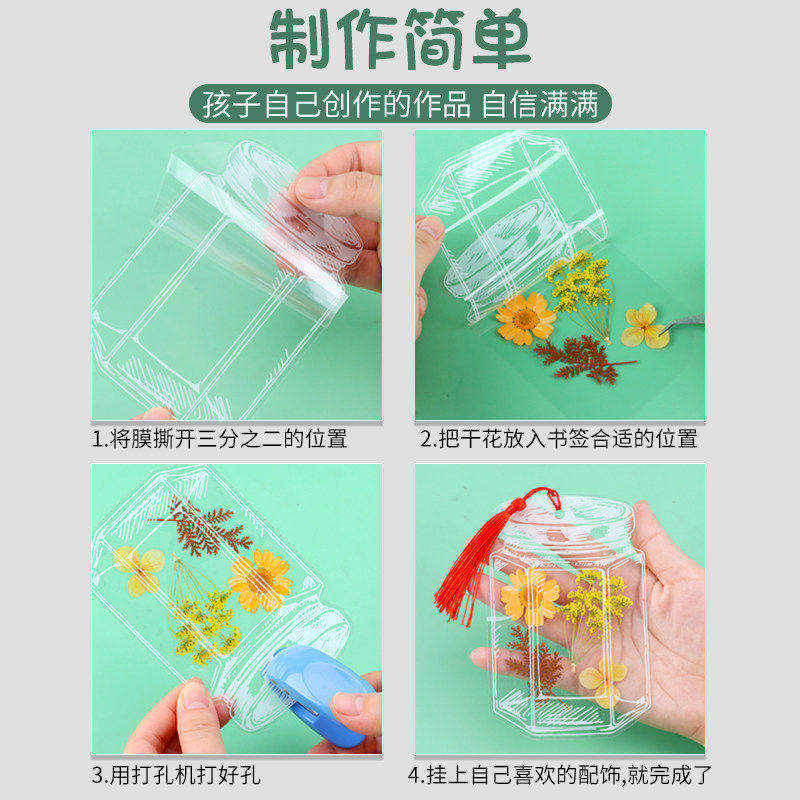 制作简单

孩子自己创作的作品 自信满满

1.将膜撕开三分之二的位置

2.把干花放入书签合适的位置

3.用打孔机打好孔

4.挂上自己喜欢的配饰,就完成了