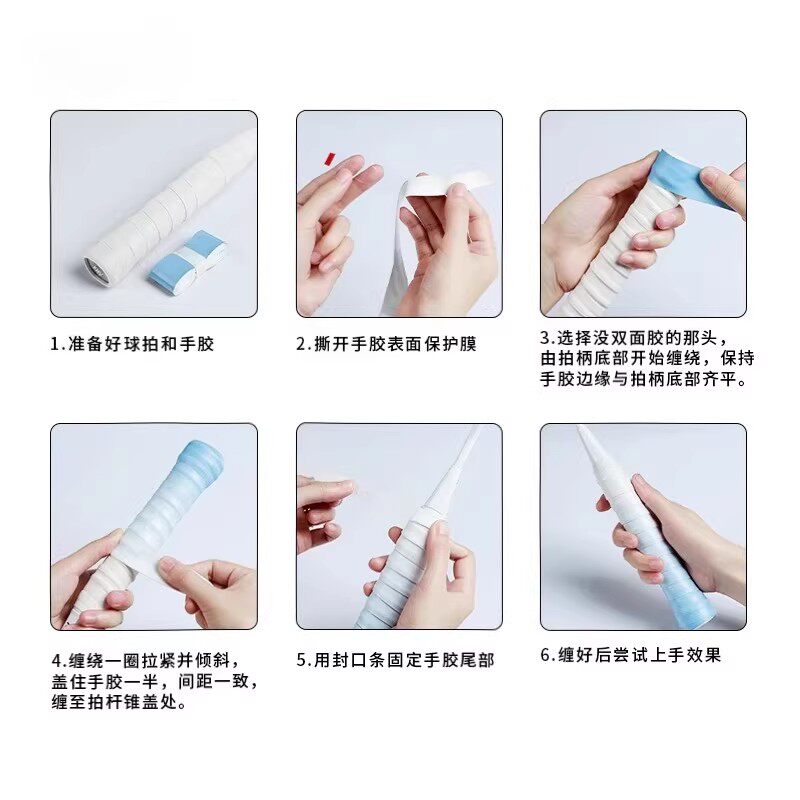 1.准备好球拍和手胶

2.撕开手胶表面保护膜

3.选择没双面胶的那头，由拍柄底部开始缠绕，保持手胶边缘与拍柄底部齐平。

4.缠绕一圈拉紧并倾斜，盖住手胶一半，间距一致，缠至拍杆锥盖处。

5.用封口条固定手胶尾部

6.缠好后尝试上手效果